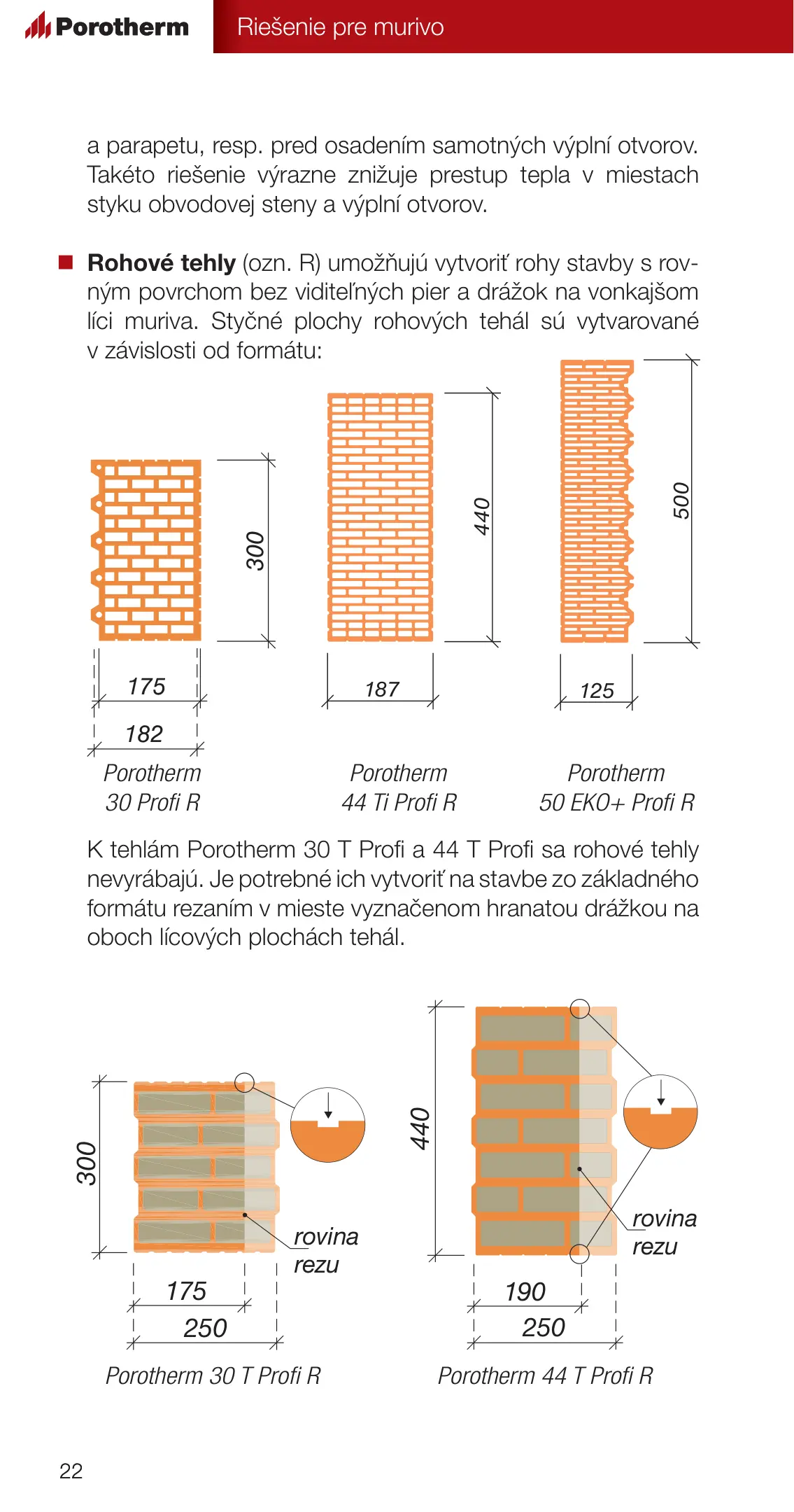 Porotherm

Riešenie pre murivo

a parapetu, resp. pred osadením samotných výplní otvorov. Takéto riešenie výrazne znižuje prestup tepla v miestach styku obvodovej steny a výplní otvorov.

■ **Rohové tehly** (ozn. R) umožňujú vytvoriť rohy stavby s rovným povrchom bez viditeľných pier a drážok na vonkajšom líci muriva. Styčné plochy rohových tehál sú vytvarované v závislosti od formátu:

300

175

182

Porotherm 30 Profi R

440

187

Porotherm 44 Ti Profi R

500

125

Porotherm 50 EKO+ Profi R

K tehlám Porotherm 30 T Profi a 44 T Profi sa rohové tehly nevyrábajú. Je potrebné ich vytvoriť na stavbe zo základného formátu rezaním v mieste vyznačenom hranatou drážkou na oboch lícových plochách tehál.

300

rovina rezu

175

250

Porotherm 30 T Profi R

440

rovina rezu

190

250

Porotherm 44 T Profi R

22