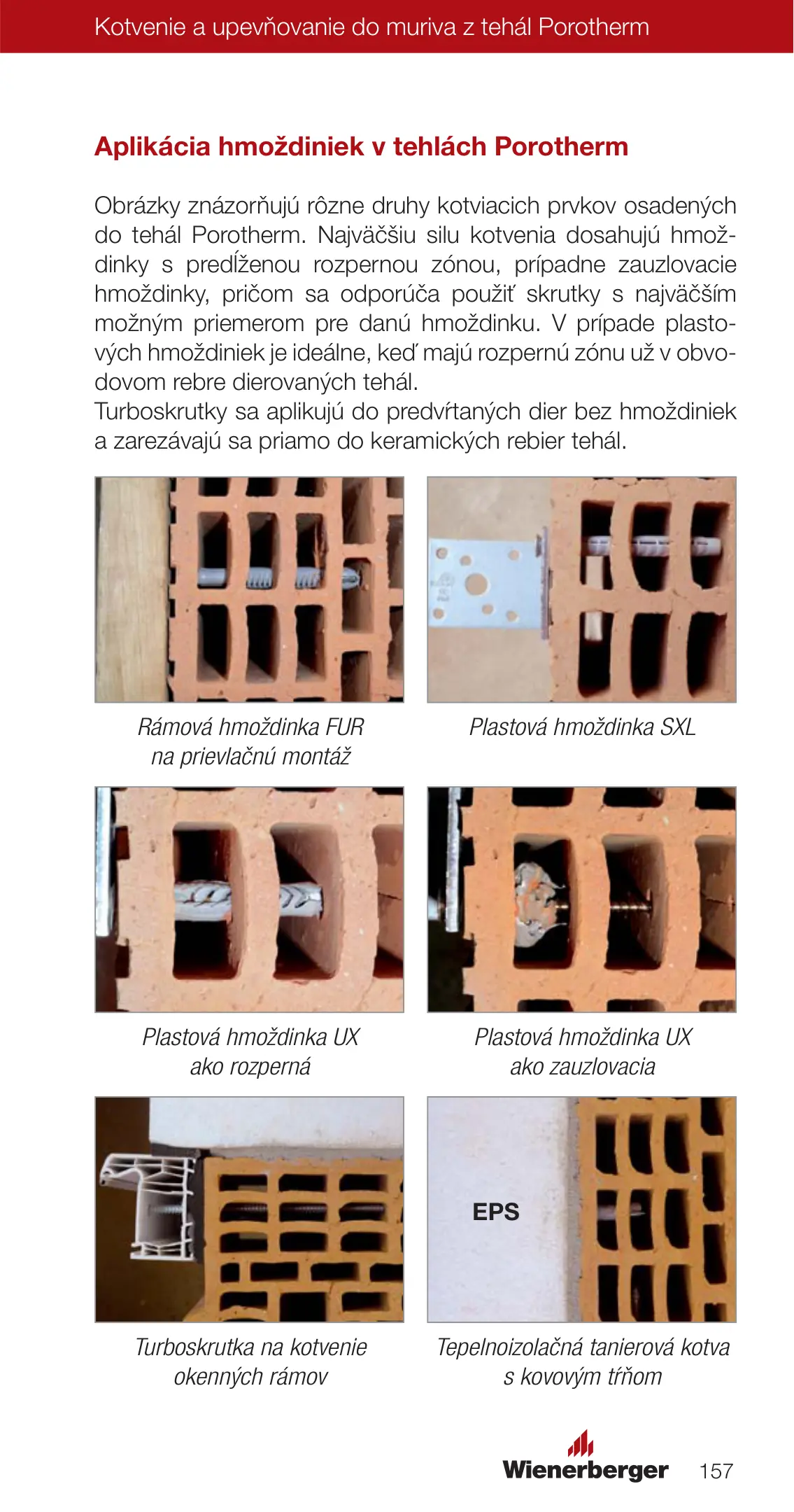 Kotvenie a upevňovanie do muriva z tehál Porotherm

Aplikácia hmoždiniek v tehlách Porotherm

Obrázky znázorňujú rôzne druhy kotviacich prvkov osadených do tehál Porotherm. Najväčšiu silu kotvenia dosahujú hmoždinky s predĺženou rozpernou zónou, prípadne zauzlovacie hmoždinky, pričom sa odporúča použiť skrutky s najväčším možným priemerom pre danú hmoždinku. V prípade plastových hmoždiniek je ideálne, keď majú rozpernú zónu už v obvodovom rebre dierovaných tehál.
Turboskrutky sa aplikujú do predvŕtaných dier bez hmoždiniek a zarezávajú sa priamo do keramických rebier tehál.

Rámová hmoždinka FUR na prievlačnú montáž

Plastová hmoždinka SXL

Plastová hmoždinka UX ako rozperná

Plastová hmoždinka UX ako zauzlovacia

Turboskrutka na kotvenie okenných rámov

EPS

Tepelnoizolačná tanierová kotva s kovovým tŕňom

Wienerberger 157