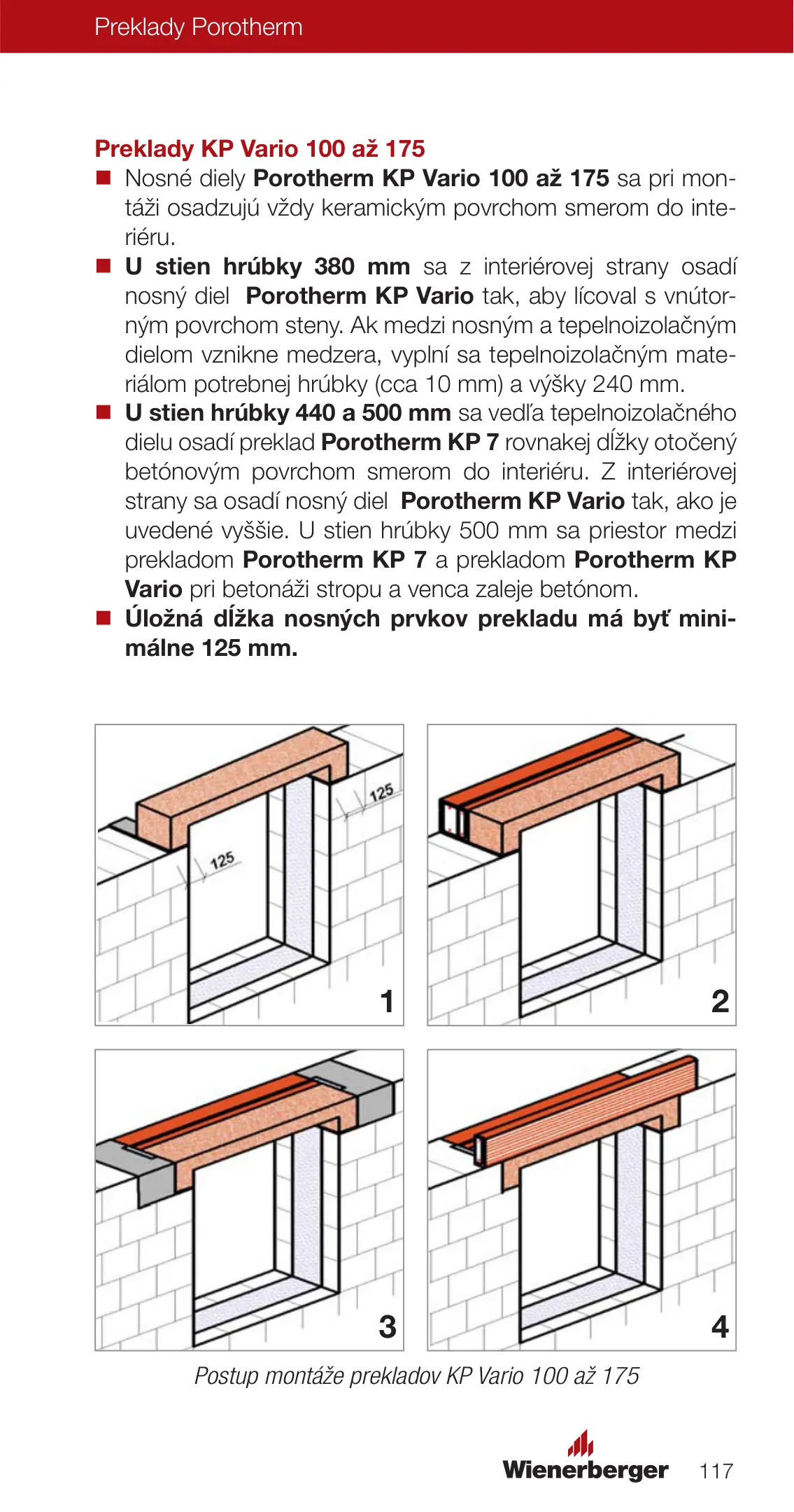 Preklady Porotherm

Preklady KP Vario 100 až 175

■ Nosné diely Porotherm KP Vario 100 až 175 sa pri montáži osadzujú vždy keramickým povrchom smerom do interiéru.

■ U stien hrúbky 380 mm sa z interiérovej strany osadí nosný diel Porotherm KP Vario tak, aby lícoval s vnútorným povrchom steny. Ak medzi nosným a tepelnoizolačným dielom vznikne medzera, vyplní sa tepelnoizolačným materiálom potrebnej hrúbky (cca 10 mm) a výšky 240 mm.

■ U stien hrúbky 440 a 500 mm sa vedľa tepelnoizolačného dielu osadí preklad Porotherm KP 7 rovnakej dĺžky otočený betónovým povrchom smerom do interiéru. Z interiérovej strany sa osadí nosný diel Porotherm KP Vario tak, ako je uvedené vyššie. U stien hrúbky 500 mm sa priestor medzi prekladom Porotherm KP 7 a prekladom Porotherm KP Vario pri betonáži stropu a venca zaleje betónom.

■ Úložná dĺžka nosných prvkov prekladu má byť minimálne 125 mm.

125
125
1
2
3
4

Postup montáže prekladov KP Vario 100 až 175

Wienerberger 117