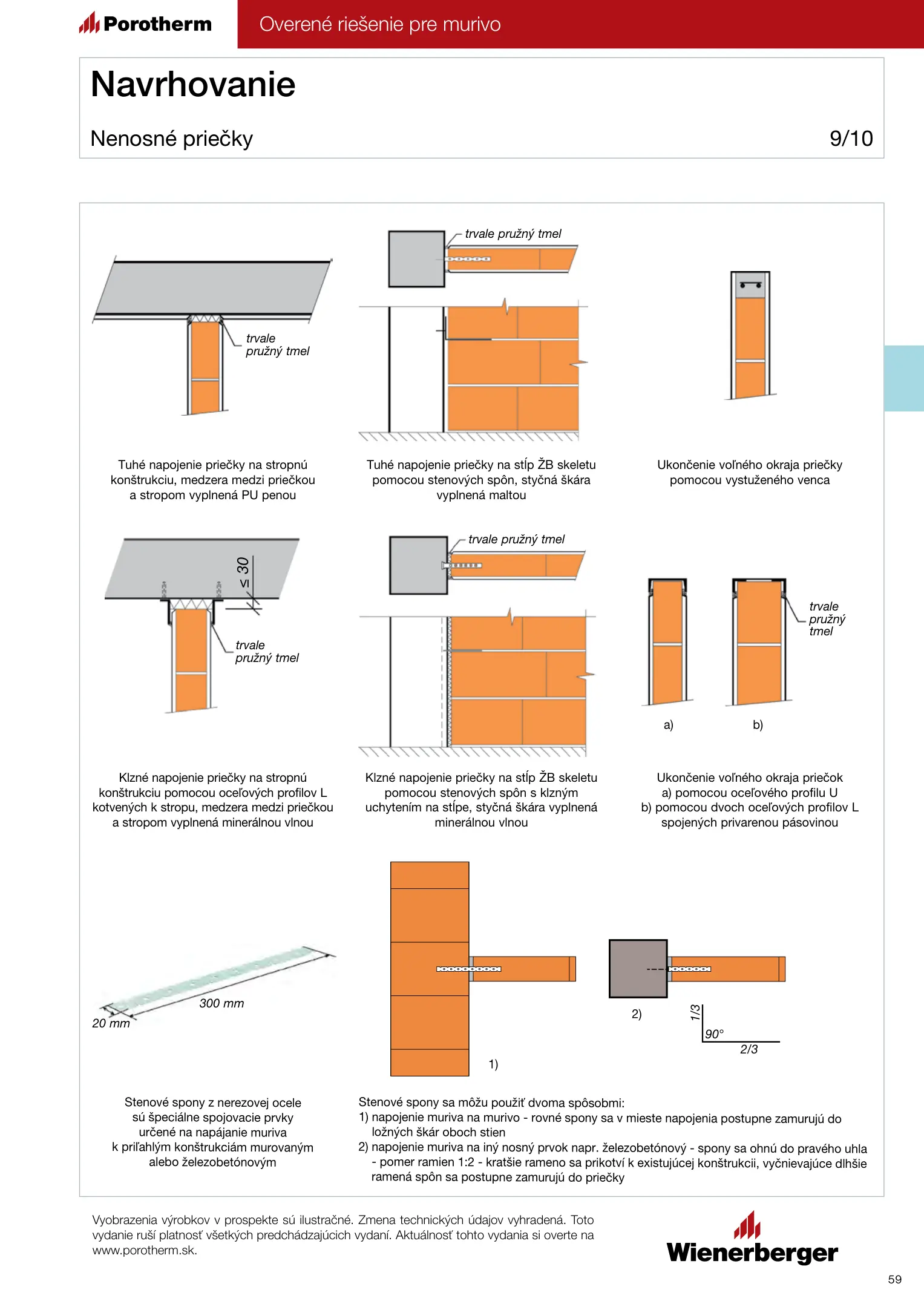 Porotherm

Overené riešenie pre murivo

Navrhovanie

Nenosné priečky

9/10

trvale pružný tmel

trvale pružný tmel

Tuhé napojenie priečky na stropnú konštrukciu, medzera medzi priečkou a stropom vyplnená PU penou

Tuhé napojenie priečky na stĺp ŽB skeletu pomocou stenových spôn, styčná škára vyplnená maltou

Ukončenie voľného okraja priečky pomocou vystuženého venca

$\leq 30$

trvale pružný tmel

trvale pružný tmel

trvale pružný tmel

a)

b)

Klzné napojenie priečky na stropnú konštrukciu pomocou oceľových profilov L kotvených k stropu, medzera medzi priečkou a stropom vyplnená minerálnou vlnou

Klzné napojenie priečky na stĺp ŽB skeletu pomocou stenových spôn s klzným uchytením na stĺpe, styčná škára vyplnená minerálnou vlnou

Ukončenie voľného okraja priečok
a) pomocou oceľového profilu U
b) pomocou dvoch oceľových profilov L spojených privarenou pásovinou

300 mm

20 mm

1)

2)

1/3

90°

2/3

Stenové spony z nerezovej ocele sú špeciálne spojovacie prvky určené na napájanie muriva k priľahlým konštrukciám murovaným alebo železobetónovým

Stenové spony sa môžu použiť dvoma spôsobmi:
1) napojenie muriva na murivo - rovné spony sa v mieste napojenia postupne zamurujú do ložných škár oboch stien
2) napojenie muriva na iný nosný prvok napr. železobetónový - spony sa ohnú do pravého uhla - pomer ramien 1:2 - kratšie rameno sa prikotví k existujúcej konštrukcii, vyčnievajúce dlhšie ramená spôn sa postupne zamurujú do priečky

Vyobrazenia výrobkov v prospekte sú ilustračné. Zmena technických údajov vyhradená. Toto vydanie ruší platnosť všetkých predchádzajúcich vydaní. Aktuálnosť tohto vydania si overte na www.porotherm.sk.

Wienerberger

59