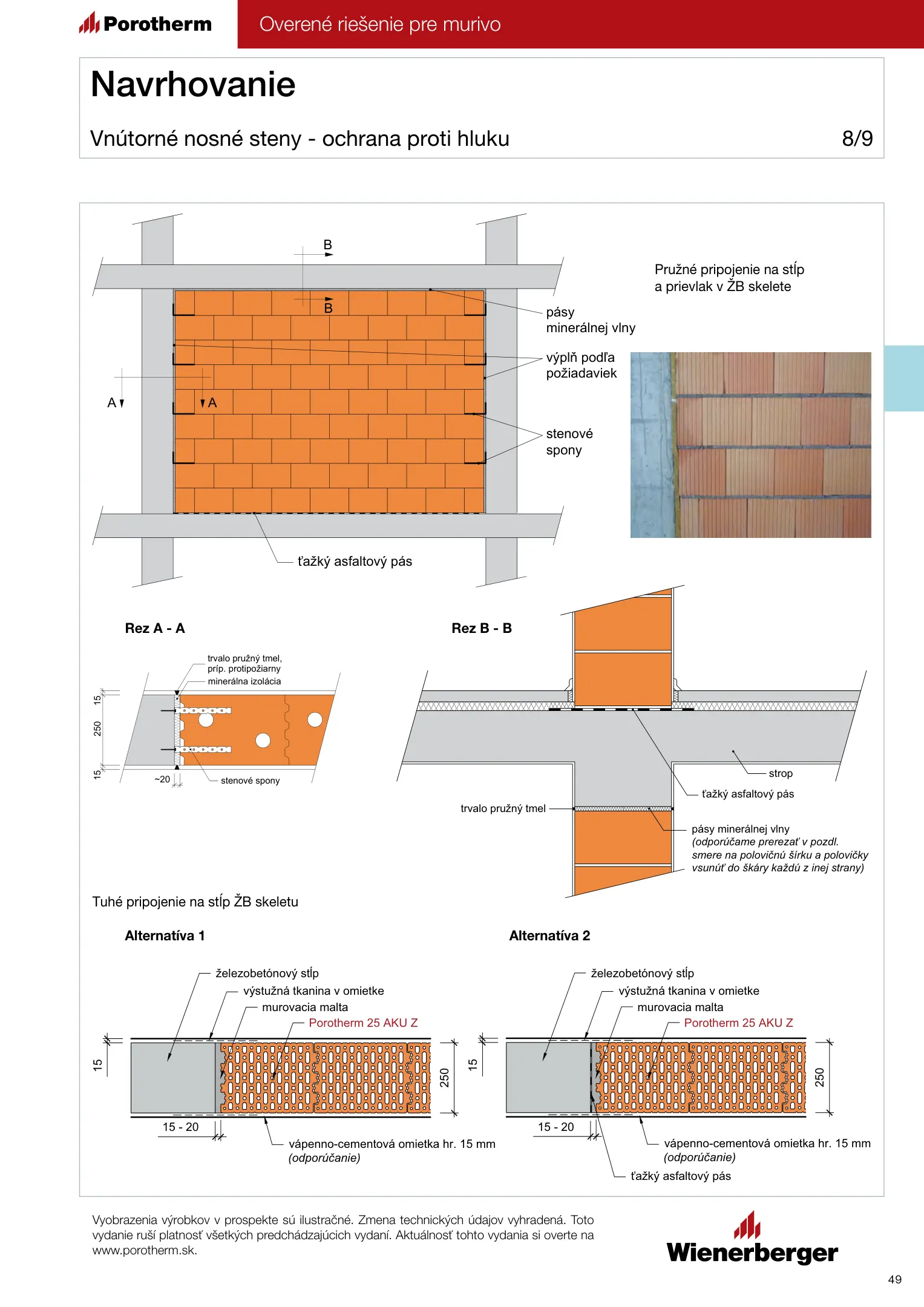 Porotherm

Overené riešenie pre murivo

Navrhovanie

Vnútorné nosné steny - ochrana proti hluku

8/9

B

B

A

A

pásy minerálnej vlny

výplň podľa požiadaviek

stenové spony

ťažký asfaltový pás

Pružné pripojenie na stĺp a prievlak v ŽB skelete

Rez A - A

trvalo pružný tmel, príp. protipožiarny minerálna izolácia

15

250

15

~20

stenové spony

Rez B - B

strop

ťažký asfaltový pás

trvalo pružný tmel

pásy minerálnej vlny (odporúčame prerezať v pozdl. smere na polovičnú šírku a polovičky vsunúť do škáry každú z inej strany)

Tuhé pripojenie na stĺp ŽB skeletu

Alternatíva 1

železobetónový stĺp

výstužná tkanina v omietke

murovacia malta

Porotherm 25 AKU Z

15

250

15 - 20

vápenno-cementová omietka hr. 15 mm (odporúčanie)

Alternatíva 2

železobetónový stĺp

výstužná tkanina v omietke

murovacia malta

Porotherm 25 AKU Z

15

250

15 - 20

vápenno-cementová omietka hr. 15 mm (odporúčanie)

ťažký asfaltový pás

Vyobrazenia výrobkov v prospekte sú ilustračné. Zmena technických údajov vyhradená. Toto vydanie ruší platnosť všetkých predchádzajúcich vydaní. Aktuálnosť tohto vydania si overte na www.porotherm.sk.

Wienerberger

49