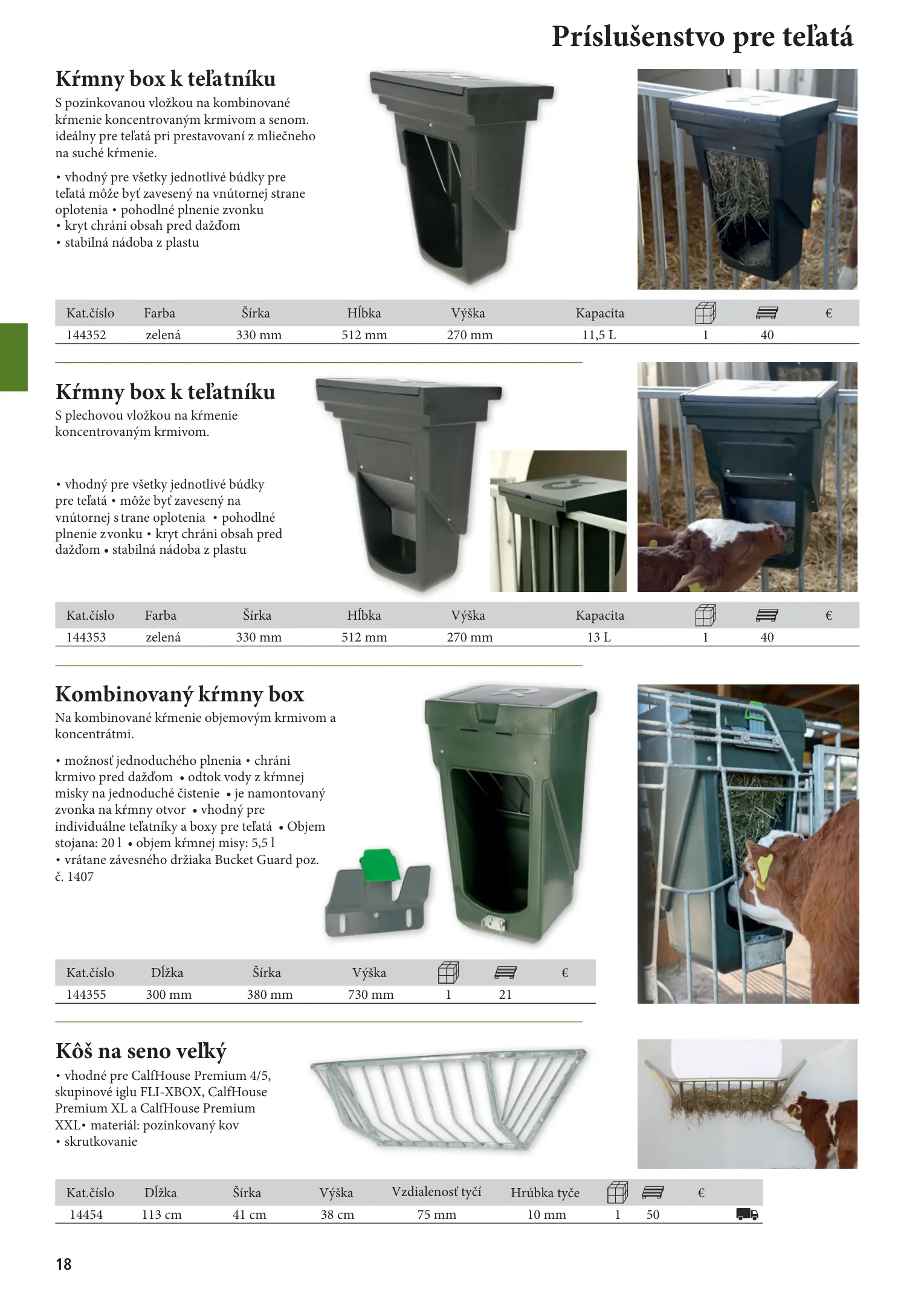 Príslušenstvo pre teľatá

Kŕmny box k teľatníku
S pozinkovanou vložkou na kombinované kŕmenie koncentrovaným krmivom a senom. ideálny pre teľatá pri prestavovaní z mliečneho na suché kŕmenie.

• vhodný pre všetky jednotlivé búdky pre teľatá môže byť zavesený na vnútornej strane oplotenia • pohodlné plnenie zvonku
• kryt chráni obsah pred dažďom
• stabilná nádoba z plastu

| Kat.číslo | Farba | Šírka | Hĺbka | Výška | Kapacita | | | € |
|---|---|---|---|---|---|---|---|---|
| 144352 | zelená | 330 mm | 512 mm | 270 mm | 11,5 L | 1 | 40 | |

Kŕmny box k teľatníku
S plechovou vložkou na kŕmenie koncentrovaným krmivom.

• vhodný pre všetky jednotlivé búdky pre teľatá • môže byť zavesený na vnútornej strane oplotenia • pohodlné plnenie zvonku • kryt chráni obsah pred dažďom • stabilná nádoba z plastu

| Kat.číslo | Farba | Šírka | Hĺbka | Výška | Kapacita | | | € |
|---|---|---|---|---|---|---|---|---|
| 144353 | zelená | 330 mm | 512 mm | 270 mm | 13 L | 1 | 40 | |

Kombinovaný kŕmny box
Na kombinované kŕmenie objemovým krmivom a koncentrátmi.

• možnosť jednoduchého plnenia • chráni krmivo pred dažďom • odtok vody z kŕmnej misky na jednoduché čistenie • je namontovaný zvonka na kŕmny otvor • vhodný pre individuálne teľatníky a boxy pre teľatá • Objem stojana: 20 l • objem kŕmnej misy: 5,5 l
• vrátane závesného držiaka Bucket Guard poz. č. 1407

| Kat.číslo | Dĺžka | Šírka | Výška | | | € |
|---|---|---|---|---|---|---|
| 144355 | 300 mm | 380 mm | 730 mm | 1 | 21 | |

Kôš na seno veľký
• vhodné pre CalfHouse Premium 4/5, skupinové iglu FLI-XBOX, CalfHouse Premium XL a CalfHouse Premium XXL• materiál: pozinkovaný kov
• skrutkovanie

| Kat.číslo | Dĺžka | Šírka | Výška | Vzdialenosť tyčí | Hrúbka tyče | | | € |
|---|---|---|---|---|---|---|---|---|
| 14454 | 113 cm | 41 cm | 38 cm | 75 mm | 10 mm | 1 | 50 | |

18