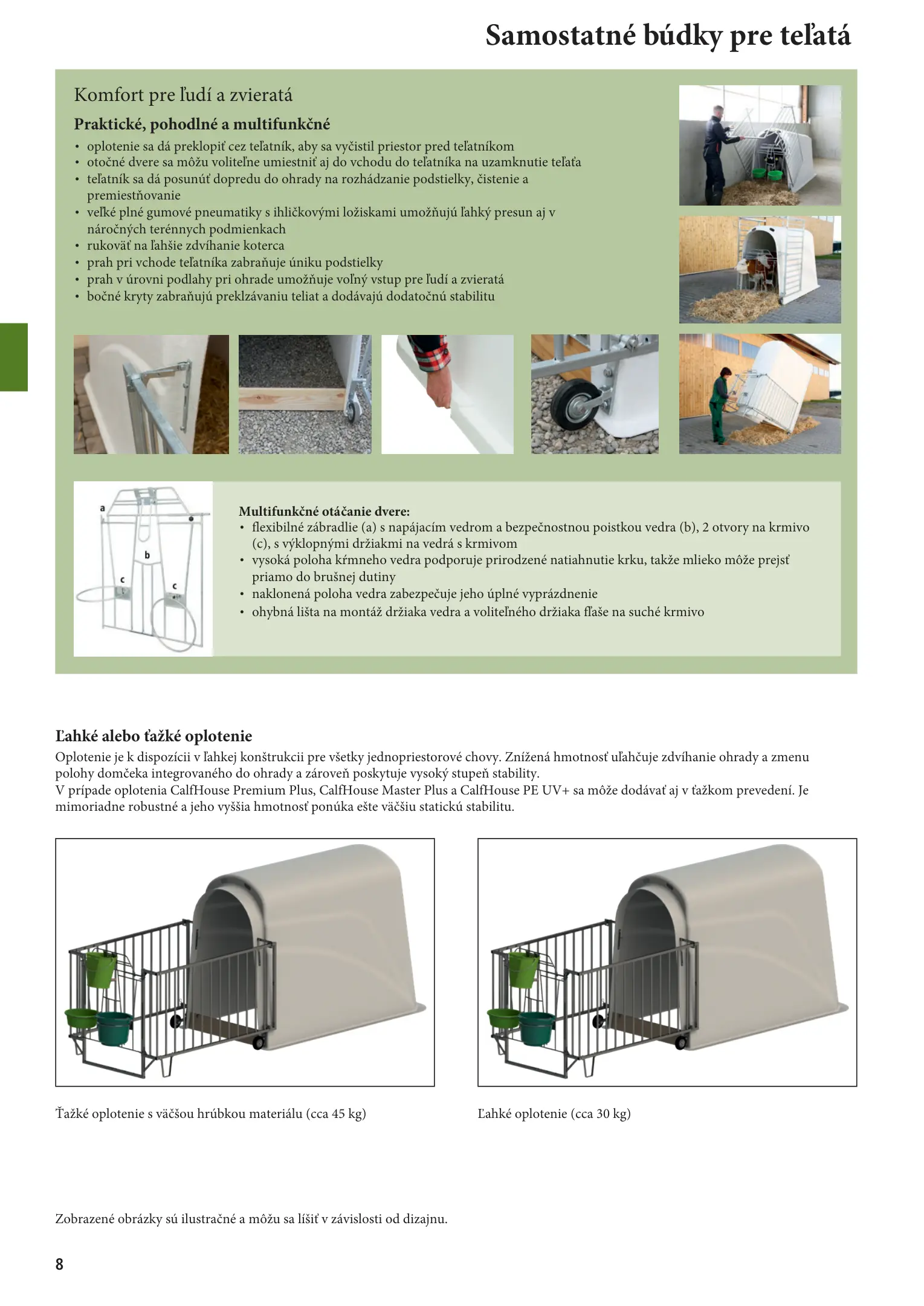 Samostatné búdky pre teľatá

Komfort pre ľudí a zvieratá

Praktické, pohodlné a multifunkčné

• oplotenie sa dá preklopiť cez teľatník, aby sa vyčistil priestor pred teľatníkom
• otočné dvere sa môžu voliteľne umiestniť aj do vchodu do teľatníka na uzamknutie teľaťa
• teľatník sa dá posunúť dopredu do ohrady na rozhádzanie podstielky, čistenie a premiestňovanie
• veľké plné gumové pneumatiky s ihličkovými ložiskami umožňujú ľahký presun aj v náročných terénnych podmienkach
• rukoväť na ľahšie zdvíhanie koterca
• prah pri vchode teľatníka zabraňuje úniku podstielky
• prah v úrovni podlahy pri ohrade umožňuje voľný vstup pre ľudí a zvieratá
• bočné kryty zabraňujú preklzávaniu teliat a dodávajú dodatočnú stabilitu

a
b
c
c

Multifunkčné otáčanie dvere:
• flexibilné zábradlie (a) s napájacím vedrom a bezpečnostnou poistkou vedra (b), 2 otvory na krmivo (c), s výklopnými držiakmi na vedrá s krmivom
• vysoká poloha kŕmneho vedra podporuje prirodzené natiahnutie krku, takže mlieko môže prejsť priamo do brušnej dutiny
• naklonená poloha vedra zabezpečuje jeho úplné vyprázdnenie
• ohybná lišta na montáž držiaka vedra a voliteľného držiaka fľaše na suché krmivo

Ľahké alebo ťažké oplotenie

Oplotenie je k dispozícii v ľahkej konštrukcii pre všetky jednopriestorové chovy. Znížená hmotnosť uľahčuje zdvíhanie ohrady a zmenu polohy domčeka integrovaného do ohrady a zároveň poskytuje vysoký stupeň stability.
V prípade oplotenia CalfHouse Premium Plus, CalfHouse Master Plus a CalfHouse PE UV+ sa môže dodávať aj v ťažkom prevedení. Je mimoriadne robustné a jeho vyššia hmotnosť ponúka ešte väčšiu statickú stabilitu.

Ťažké oplotenie s väčšou hrúbkou materiálu (cca 45 kg)

Ľahké oplotenie (cca 30 kg)

Zobrazené obrázky sú ilustračné a môžu sa líšiť v závislosti od dizajnu.

8