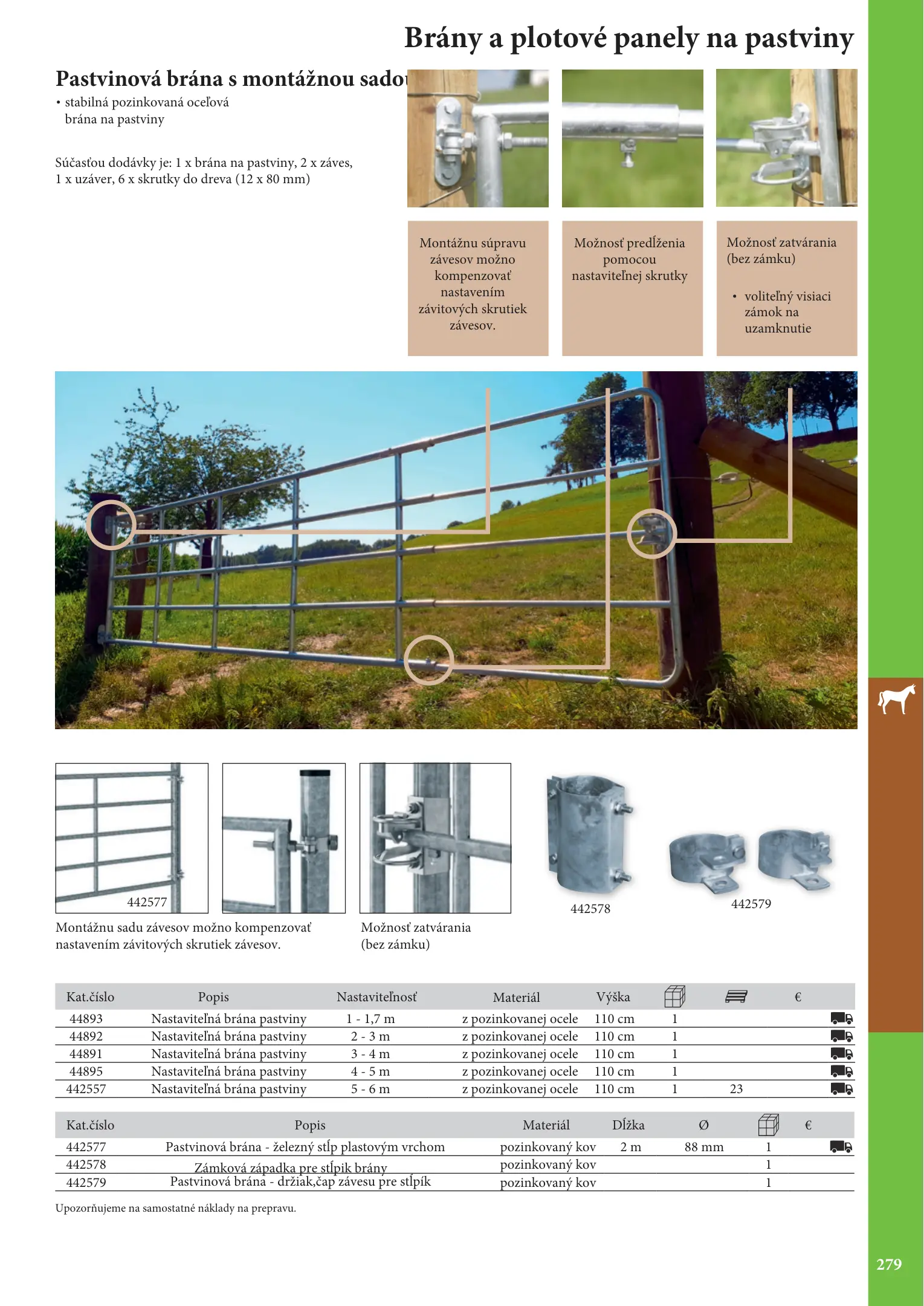 Brány a plotové panely na pastviny

Pastvinová brána s montážnou sadou

• stabilná pozinkovaná oceľová brána na pastviny

Súčasťou dodávky je: 1 x brána na pastviny, 2 x záves, 1 x uzáver, 6 x skrutky do dreva (12 x 80 mm)

Montážnu súpravu závesov možno kompenzovať nastavením závitových skrutiek závesov.

Možnosť predĺženia pomocou nastaviteľnej skrutky

Možnosť zatvárania (bez zámku)

• voliteľný visiaci zámok na uzamknutie

442577

Montážnu sadu závesov možno kompenzovať nastavením závitových skrutiek závesov.

Možnosť zatvárania (bez zámku)

442578

442579

| Kat.číslo | Popis | Nastaviteľnosť | Materiál | Výška | | | € |
|---|---|---|---|---|---|---|---|
| 44893 | Nastaviteľná brána pastviny | 1 - 1,7 m | z pozinkovanej ocele | 110 cm | 1 | | |
| 44892 | Nastaviteľná brána pastviny | 2 - 3 m | z pozinkovanej ocele | 110 cm | 1 | | |
| 44891 | Nastaviteľná brána pastviny | 3 - 4 m | z pozinkovanej ocele | 110 cm | 1 | | |
| 44895 | Nastaviteľná brána pastviny | 4 - 5 m | z pozinkovanej ocele | 110 cm | 1 | | |
| 442557 | Nastaviteľná brána pastviny | 5 - 6 m | z pozinkovanej ocele | 110 cm | 1 | 23 | |

| Kat.číslo | Popis | Materiál | Dĺžka | Ø | | € |
|---|---|---|---|---|---|---|
| 442577 | Pastvinová brána - železný stĺp plastovým vrchom | pozinkovaný kov | 2 m | 88 mm | 1 | |
| 442578 | Zámková západka pre stĺpik brány | pozinkovaný kov | | | 1 | |
| 442579 | Pastvinová brána - držiak,čap závesu pre stĺpík | pozinkovaný kov | | | 1 | |

Upozorňujeme na samostatné náklady na prepravu.

279