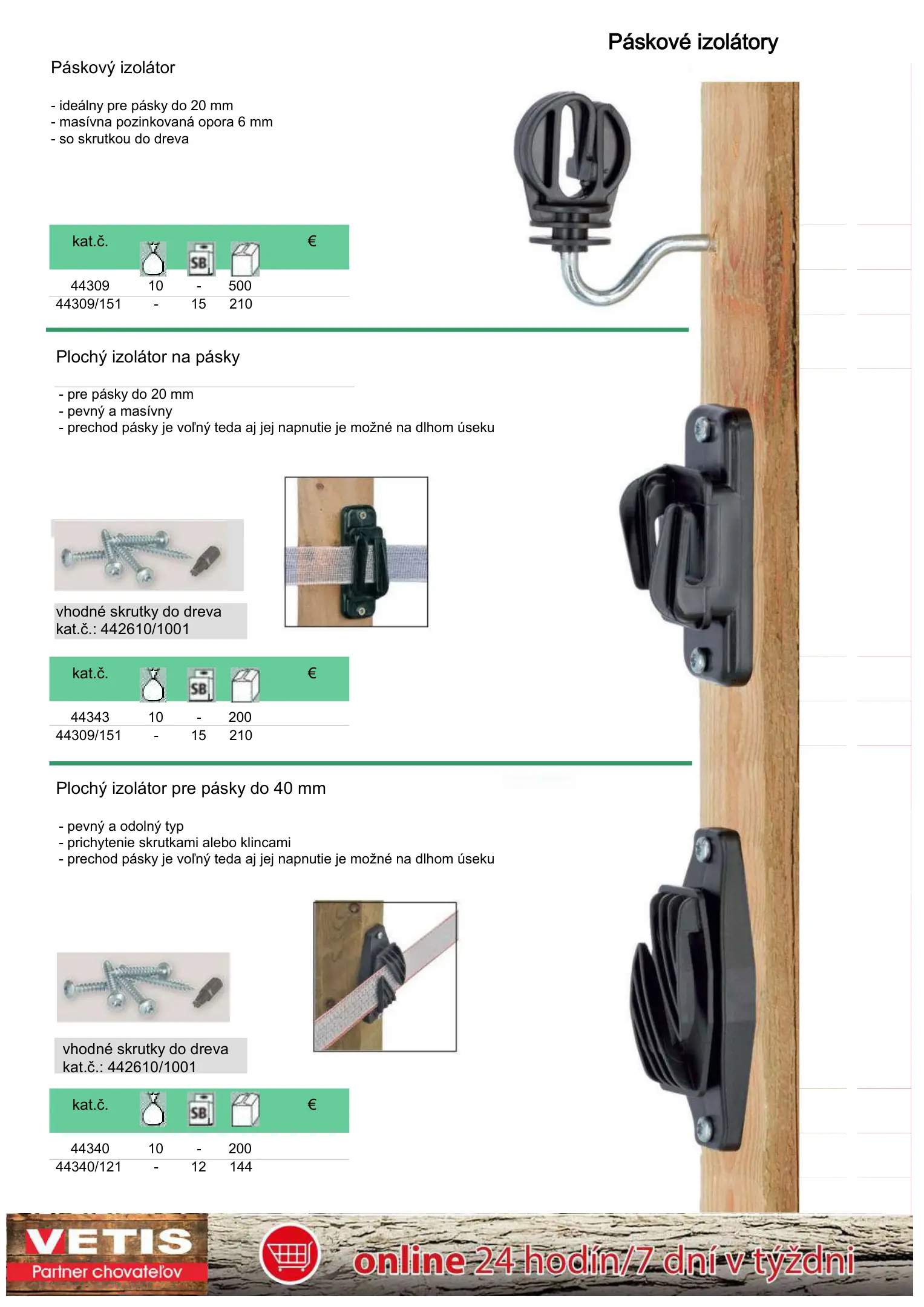 Páskové izolátory

Páskový izolátor

- ideálny pre pásky do 20 mm
- masívna pozinkovaná opora 6 mm
- so skrutkou do dreva

| kat.č. | | SB | | € |
|---|---|---|---|---|
| 44309 | 10 | - | 500 | |
| 44309/151 | - | 15 | 210 | |

Plochý izolátor na pásky

- pre pásky do 20 mm
- pevný a masívny
- prechod pásky je voľný teda aj jej napnutie je možné na dlhom úseku

vhodné skrutky do dreva
kat.č.: 442610/1001

| kat.č. | | SB | | € |
|---|---|---|---|---|
| 44343 | 10 | - | 200 | |
| 44309/151 | - | 15 | 210 | |

Plochý izolátor pre pásky do 40 mm

- pevný a odolný typ
- prichytenie skrutkami alebo klincami
- prechod pásky je voľný teda aj jej napnutie je možné na dlhom úseku

vhodné skrutky do dreva
kat.č.: 442610/1001

| kat.č. | | SB | | € |
|---|---|---|---|---|
| 44340 | 10 | - | 200 | |
| 44340/121 | - | 12 | 144 | |

VETIS
Partner chovateľov
online 24 hodín/7 dní v týždni