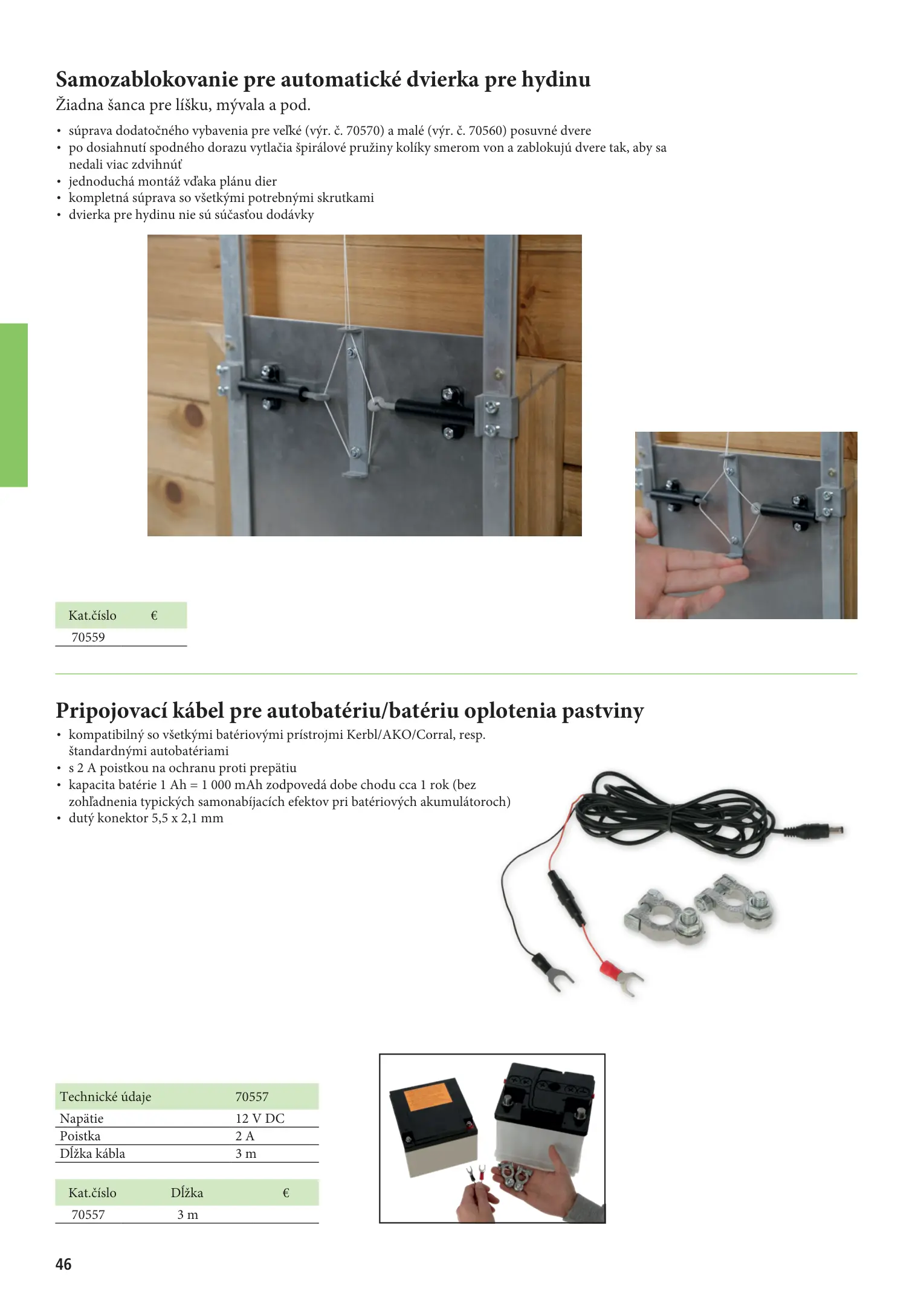 Samozablokovanie pre automatické dvierka pre hydinu
Žiadna šanca pre líšku, mývala a pod.

• súprava dodatočného vybavenia pre veľké (výr. č. 70570) a malé (výr. č. 70560) posuvné dvere
• po dosiahnutí spodného dorazu vytlačia špirálové pružiny kolíky smerom von a zablokujú dvere tak, aby sa nedali viac zdvihnúť
• jednoduchá montáž vďaka plánu dier
• kompletná súprava so všetkými potrebnými skrutkami
• dvierka pre hydinu nie sú súčasťou dodávky

| Kat.číslo | € |
|---|---|
| 70559 | |

Pripojovací kábel pre autobatériu/batériu oplotenia pastviny
• kompatibilný so všetkými batériovými prístrojmi Kerbl/AKO/Corral, resp. štandardnými autobatériami
• s 2 A poistkou na ochranu proti prepätiu
• kapacita batérie 1 Ah = 1 000 mAh zodpovedá dobe chodu cca 1 rok (bez zohľadnenia typických samonabíjacích efektov pri batériových akumulátoroch)
• dutý konektor 5,5 x 2,1 mm

| Technické údaje | 70557 |
|---|---|
| Napätie | 12 V DC |
| Poistka | 2 A |
| Dĺžka kábla | 3 m |

| Kat.číslo | Dĺžka | € |
|---|---|---|
| 70557 | 3 m | |

46