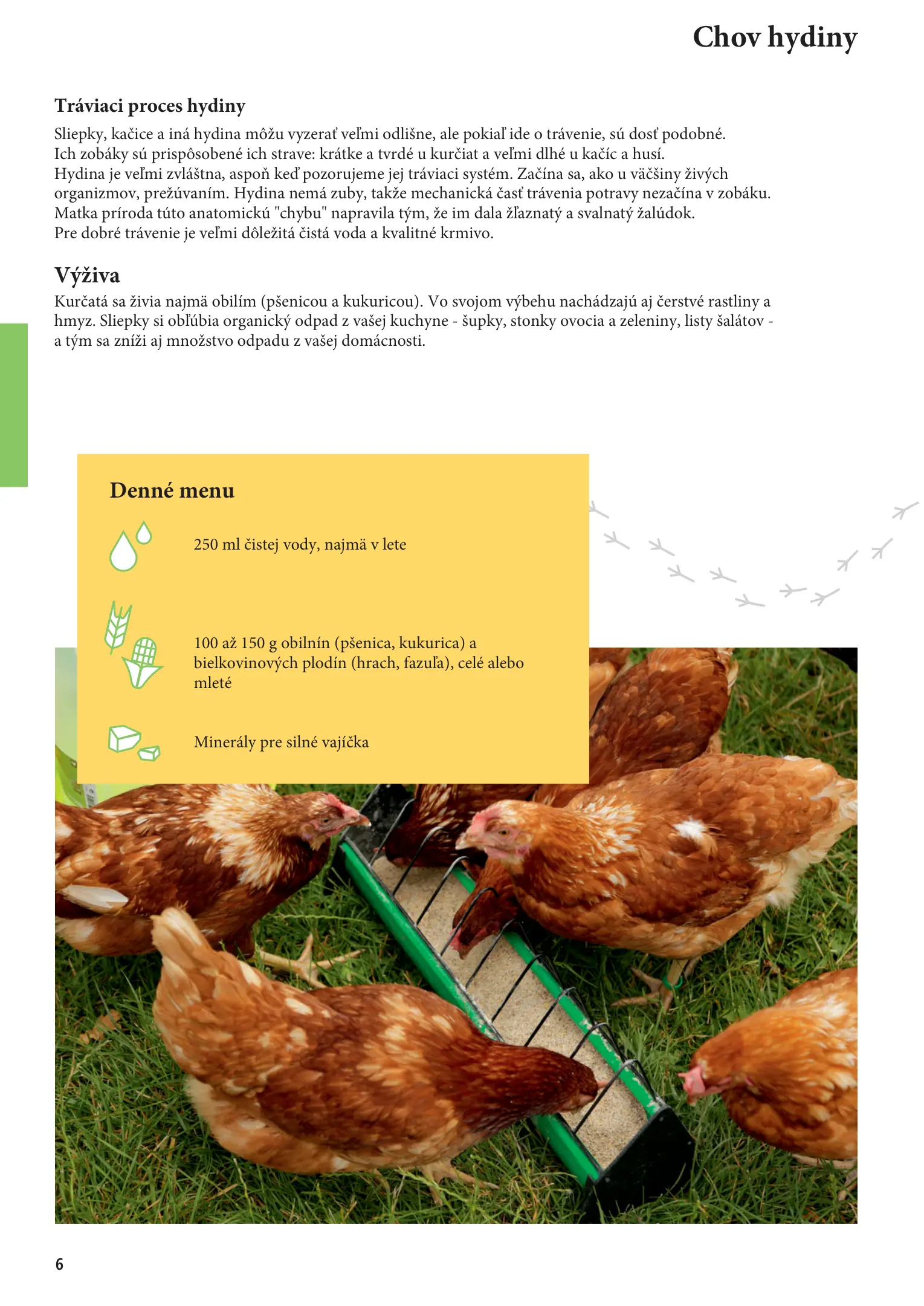 Chov hydiny

Tráviaci proces hydiny

Sliepky, kačice a iná hydina môžu vyzerať veľmi odlišne, ale pokiaľ ide o trávenie, sú dosť podobné. Ich zobáky sú prispôsobené ich strave: krátke a tvrdé u kurčiat a veľmi dlhé u kačíc a husí. Hydina je veľmi zvláštna, aspoň keď pozorujeme jej tráviaci systém. Začína sa, ako u väčšiny živých organizmov, prežúvaním. Hydina nemá zuby, takže mechanická časť trávenia potravy nezačína v zobáku. Matka príroda túto anatomickú "chybu" napravila tým, že im dala žľaznatý a svalnatý žalúdok. Pre dobré trávenie je veľmi dôležitá čistá voda a kvalitné krmivo.

Výživa

Kurčatá sa živia najmä obilím (pšenicou a kukuricou). Vo svojom výbehu nachádzajú aj čerstvé rastliny a hmyz. Sliepky si obľúbia organický odpad z vašej kuchyne - šupky, stonky ovocia a zeleniny, listy šalátov - a tým sa zníži aj množstvo odpadu z vašej domácnosti.

Denné menu

250 ml čistej vody, najmä v lete

100 až 150 g obilnín (pšenica, kukurica) a bielkovinových plodín (hrach, fazuľa), celé alebo mleté

Minerály pre silné vajíčka

6