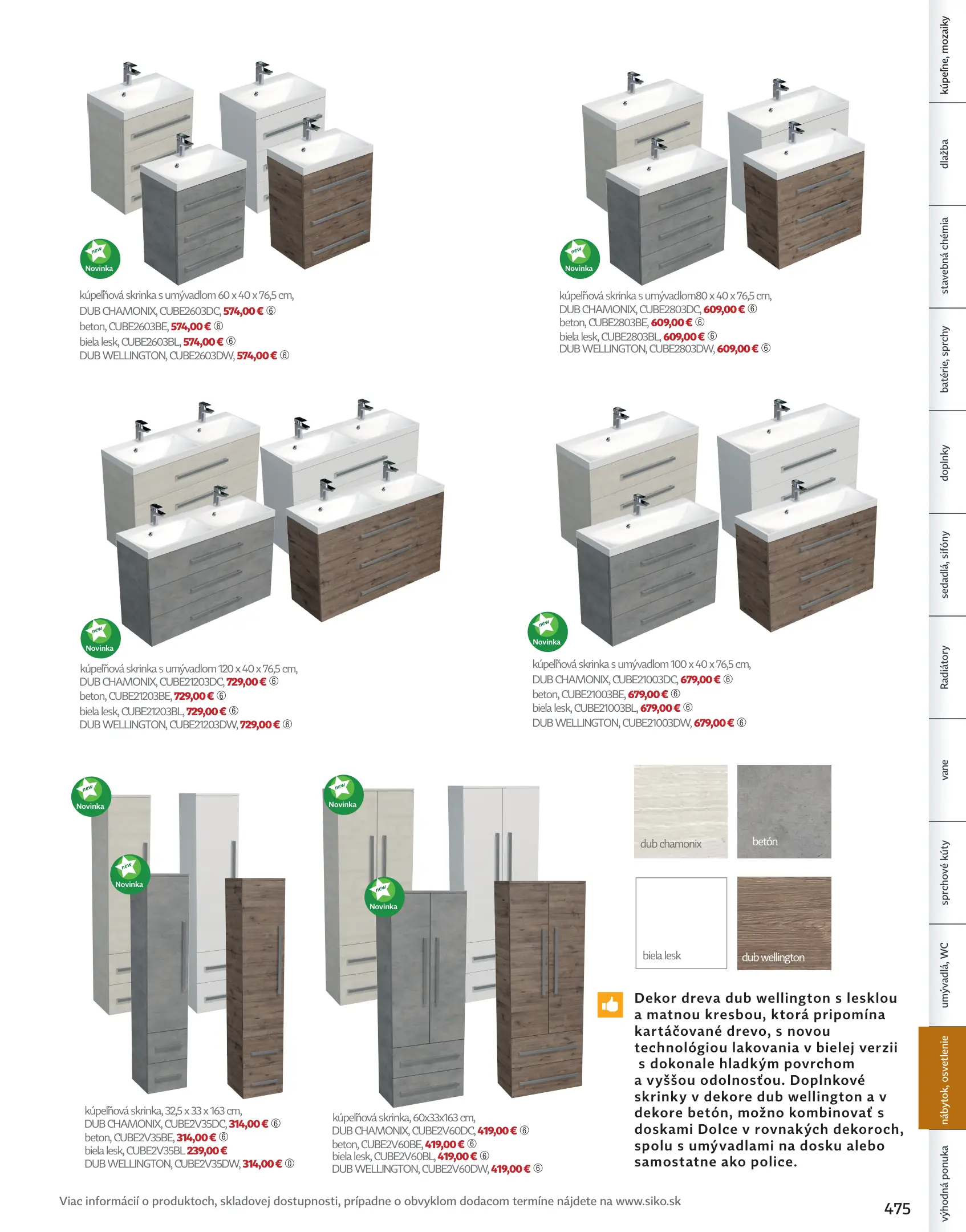 new
Novinka

kúpeľňová skrinka s umývadlom 60 x 40 x 76,5 cm,
DUB CHAMONIX, CUBE2603DC, 574,00 € ⑥
beton, CUBE2603BE, 574,00 € ⑥
biela lesk, CUBE2603BL, 574,00 € ⑥
DUB WELLINGTON, CUBE2603DW, 574,00 € ⑥

new
Novinka

kúpeľňová skrinka s umývadlom80 x 40 x 76,5 cm,
DUB CHAMONIX, CUBE2803DC, 609,00 € ⑥
beton, CUBE2803BE, 609,00 € ⑥
biela lesk, CUBE2803BL, 609,00 € ⑥
DUB WELLINGTON, CUBE2803DW, 609,00 € ⑥

new
Novinka

kúpeľňová skrinka s umývadlom 120 x 40 x 76,5 cm,
DUB CHAMONIX, CUBE21203DC, 729,00 € ⑥
beton, CUBE21203BE, 729,00 € ⑥
biela lesk, CUBE21203BL, 729,00 € ⑥
DUB WELLINGTON, CUBE21203DW, 729,00 € ⑥

new
Novinka

kúpeľňová skrinka s umývadlom 100 x 40 x 76,5 cm,
DUB CHAMONIX, CUBE21003DC, 679,00 € ⑥
beton, CUBE21003BE, 679,00 € ⑥
biela lesk, CUBE21003BL, 679,00 € ⑥
DUB WELLINGTON, CUBE21003DW, 679,00 € ⑥

new
Novinka

new
Novinka

kúpeľňová skrinka, 32,5 x 33 x 163 cm,
DUB CHAMONIX, CUBE2V35DC, 314,00 € ⑥
beton, CUBE2V35BE, 314,00 € ⑥
biela lesk, CUBE2V35BL 239,00 €
DUB WELLINGTON, CUBE2V35DW, 314,00 € ⓪

new
Novinka

new
Novinka

kúpeľňová skrinka, 60x33x163 cm,
DUB CHAMONIX, CUBE2V60DC, 419,00 € ⑥
beton, CUBE2V60BE, 419,00 € ⑥
biela lesk, CUBE2V60BL, 419,00 € ⑥
DUB WELLINGTON, CUBE2V60DW, 419,00 € ⑥

dub chamonix
betón
biela lesk
dub wellington

Dekor dreva dub wellington s lesklou a matnou kresbou, ktorá pripomína kartáčované drevo, s novou technológiou lakovania v bielej verzii s dokonale hladkým povrchom a vyššou odolnosťou. Doplnkové skrinky v dekore dub wellington a v dekore betón, možno kombinovať s doskami Dolce v rovnakých dekoroch, spolu s umývadlami na dosku alebo samostatne ako police.

Viac informácií o produktoch, skladovej dostupnosti, prípadne o obvyklom dodacom termíne nájdete na www.siko.sk

475

kúpeľne, mozaiky
dlažba
stavebná chémia
batérie, sprchy
doplnky
sedadlá, sifóny
Radiátory
vane
sprchové kúty
umývadlá, WC
nábytok, osvetlenie
výhodná ponuka