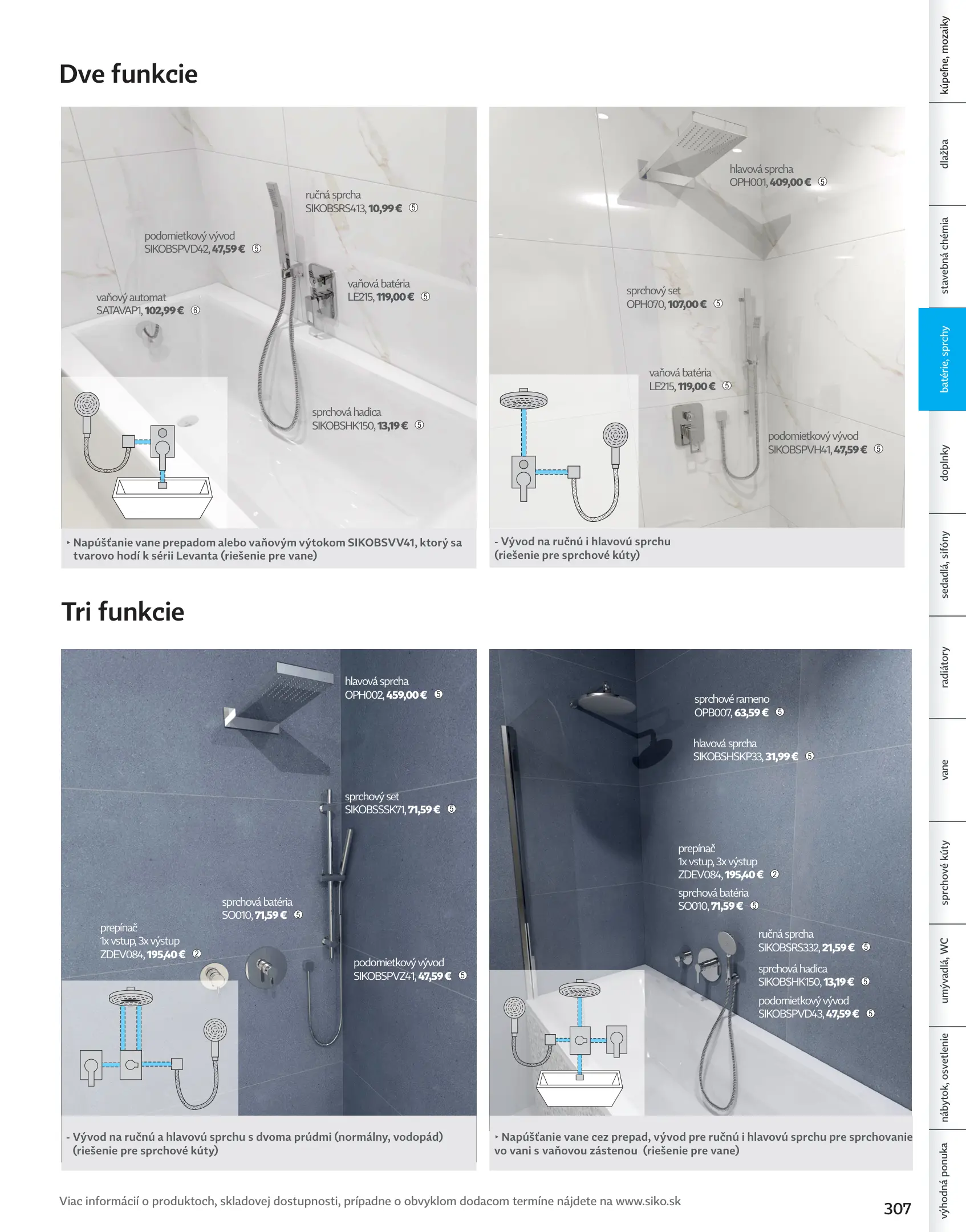 Dve funkcie

ručná sprcha
SIKOBSRS413, 10,99 € ⑤

podomietkový vývod
SIKOBSPVD42, 47,59 € ⑤

vaňová batéria
LE215, 119,00 € ⑤

vaňový automat
SATAVAP1, 102,99 € ⑥

sprchová hadica
SIKOBSHK150, 13,19 € ⑤

‣ Napúšťanie vane prepadom alebo vaňovým výtokom SIKOBSVV41, ktorý sa tvarovo hodí k sérii Levanta (riešenie pre vane)

hlavová sprcha
OPH001, 409,00 € ⑤

sprchový set
OPH070, 107,00 € ⑤

vaňová batéria
LE215, 119,00 € ⑤

podomietkový vývod
SIKOBSPVH41, 47,59 € ⑤

- Vývod na ručnú i hlavovú sprchu (riešenie pre sprchové kúty)

Tri funkcie

hlavová sprcha
OPH002, 459,00 € ⑤

sprchový set
SIKOBSSSK71, 71,59 € ⑤

sprchová batéria
SO010, 71,59 € ⑤

prepínač
1x vstup, 3x výstup
ZDEV084, 195,40 € ②

podomietkový vývod
SIKOBSPVZ41, 47,59 € ⑤

- Vývod na ručnú a hlavovú sprchu s dvoma prúdmi (normálny, vodopád) (riešenie pre sprchové kúty)

sprchové rameno
OPB007, 63,59 € ⑤

hlavová sprcha
SIKOBSHSKP33, 31,99 € ⑤

prepínač
1x vstup, 3x výstup
ZDEV084, 195,40 € ②

sprchová batéria
SO010, 71,59 € ⑤

ručná sprcha
SIKOBSRS332, 21,59 € ⑤

sprchová hadica
SIKOBSHK150, 13,19 € ⑤

podomietkový vývod
SIKOBSPVD43, 47,59 € ⑤

‣ Napúšťanie vane cez prepad, vývod pre ručnú i hlavovú sprchu pre sprchovanie vo vani s vaňovou zástenou (riešenie pre vane)

Viac informácií o produktoch, skladovej dostupnosti, prípadne o obvyklom dodacom termíne nájdete na www.siko.sk

307

kúpeľne, mozaiky
dlažba
stavebná chémia
batérie, sprchy
doplnky
sedadlá, sifóny
radiátory
vane
sprchové kúty
umývadlá, WC
nábytok, osvetlenie
výhodná ponuka