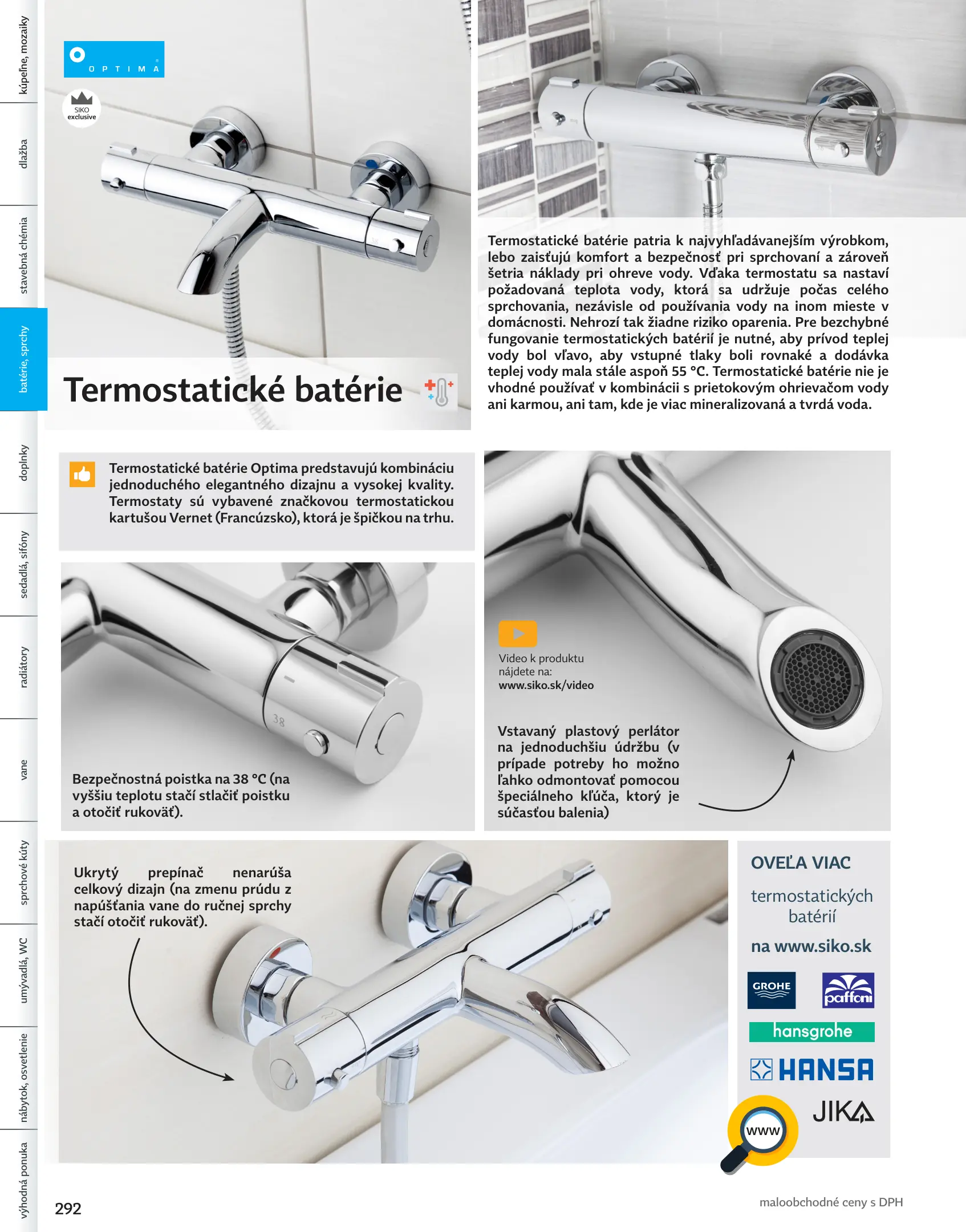 kúpeľne, mozaiky

dlažba

stavebná chémia

batérie, sprchy

doplnky

sedadlá, sifóny

radiátory

vane

sprchové kúty

umývadlá, WC

nábytok, osvetlenie

výhodná ponuka

OPTIMA

SIKO exclusive

Termostatické batérie

Termostatické batérie patria k najvyhľadávanejším výrobkom, lebo zaisťujú komfort a bezpečnosť pri sprchovaní a zároveň šetria náklady pri ohreve vody. Vďaka termostatu sa nastaví požadovaná teplota vody, ktorá sa udržuje počas celého sprchovania, nezávisle od používania vody na inom mieste v domácnosti. Nehrozí tak žiadne riziko oparenia. Pre bezchybné fungovanie termostatických batérií je nutné, aby prívod teplej vody bol vľavo, aby vstupné tlaky boli rovnaké a dodávka teplej vody mala stále aspoň 55 °C. Termostatické batérie nie je vhodné používať v kombinácii s prietokovým ohrievačom vody ani karmou, ani tam, kde je viac mineralizovaná a tvrdá voda.

Termostatické batérie Optima predstavujú kombináciu jednoduchého elegantného dizajnu a vysokej kvality. Termostaty sú vybavené značkovou termostatickou kartušou Vernet (Francúzsko), ktorá je špičkou na trhu.

38

Bezpečnostná poistka na 38 °C (na vyššiu teplotu stačí stlačiť poistku a otočiť rukoväť).

Video k produktu nájdete na: www.siko.sk/video

Vstavaný plastový perlátor na jednoduchšiu údržbu (v prípade potreby ho možno ľahko odmontovať pomocou špeciálneho kľúča, ktorý je súčasťou balenia)

Ukrytý prepínač nenarúša celkový dizajn (na zmenu prúdu z napúšťania vane do ručnej sprchy stačí otočiť rukoväť).

OVEĽA VIAC

termostatických batérií

na www.siko.sk

GROHE

paffoni

hansgrohe

HANSA

JIKA

www

292

maloobchodné ceny s DPH