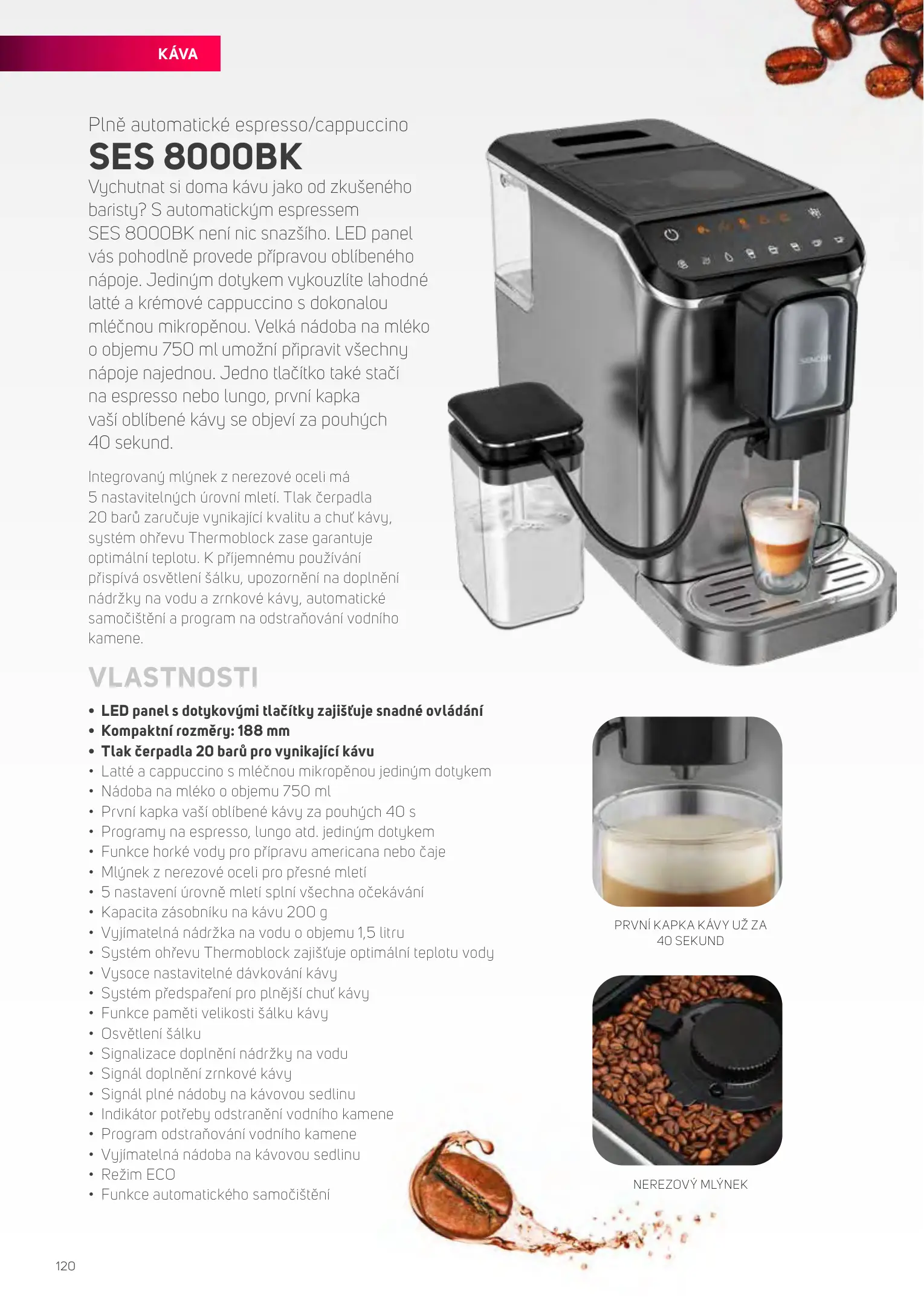 KÁVA

Plně automatické espresso/cappuccino

SES 8000BK

Vychutnat si doma kávu jako od zkušeného baristy? S automatickým espressem SES 8000BK není nic snazšího. LED panel vás pohodlně provede přípravou oblíbeného nápoje. Jediným dotykem vykouzlíte lahodné latté a krémové cappuccino s dokonalou mléčnou mikropěnou. Velká nádoba na mléko o objemu 750 ml umožní připravit všechny nápoje najednou. Jedno tlačítko také stačí na espresso nebo lungo, první kapka vaší oblíbené kávy se objeví za pouhých 40 sekund.

Integrovaný mlýnek z nerezové oceli má 5 nastavitelných úrovní mletí. Tlak čerpadla 20 barů zaručuje vynikající kvalitu a chuť kávy, systém ohřevu Thermoblock zase garantuje optimální teplotu. K příjemnému používání přispívá osvětlení šálku, upozornění na doplnění nádržky na vodu a zrnkové kávy, automatické samočištění a program na odstraňování vodního kamene.

SENCOR

VLASTNOSTI

• LED panel s dotykovými tlačítky zajišťuje snadné ovládání
• Kompaktní rozměry: 188 mm
• Tlak čerpadla 20 barů pro vynikající kávu
• Latté a cappuccino s mléčnou mikropěnou jediným dotykem
• Nádoba na mléko o objemu 750 ml
• První kapka vaší oblíbené kávy za pouhých 40 s
• Programy na espresso, lungo atd. jediným dotykem
• Funkce horké vody pro přípravu americana nebo čaje
• Mlýnek z nerezové oceli pro přesné mletí
• 5 nastavení úrovně mletí splní všechna očekávání
• Kapacita zásobníku na kávu 200 g
• Vyjímatelná nádržka na vodu o objemu 1,5 litru
• Systém ohřevu Thermoblock zajišťuje optimální teplotu vody
• Vysoce nastavitelné dávkování kávy
• Systém předspaření pro plnější chuť kávy
• Funkce paměti velikosti šálku kávy
• Osvětlení šálku
• Signalizace doplnění nádržky na vodu
• Signál doplnění zrnkové kávy
• Signál plné nádoby na kávovou sedlinu
• Indikátor potřeby odstranění vodního kamene
• Program odstraňování vodního kamene
• Vyjímatelná nádoba na kávovou sedlinu
• Režim ECO
• Funkce automatického samočištění

PRVNÍ KAPKA KÁVY UŽ ZA 40 SEKUND

NEREZOVÝ MLÝNEK

120