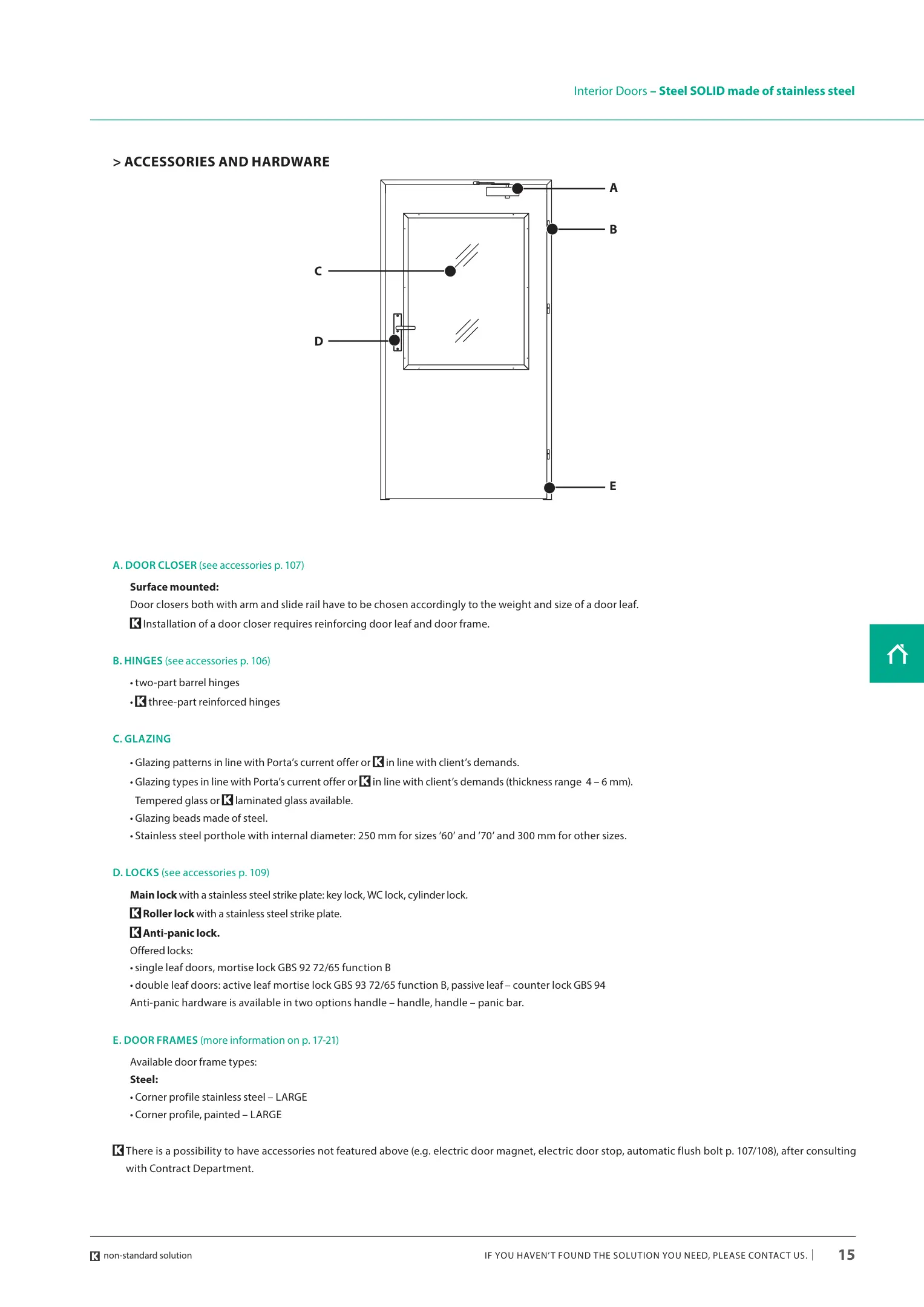 Interior Doors – Steel SOLID made of stainless steel

> ACCESSORIES AND HARDWARE

A

B

C

D

E

A. DOOR CLOSER (see accessories p. 107)

Surface mounted:
Door closers both with arm and slide rail have to be chosen accordingly to the weight and size of a door leaf.
K Installation of a door closer requires reinforcing door leaf and door frame.

B. HINGES (see accessories p. 106)

• two-part barrel hinges
• K three-part reinforced hinges

C. GLAZING

• Glazing patterns in line with Porta's current offer or K in line with client's demands.
• Glazing types in line with Porta's current offer or K in line with client's demands (thickness range 4 – 6 mm). Tempered glass or K laminated glass available.
• Glazing beads made of steel.
• Stainless steel porthole with internal diameter: 250 mm for sizes '60' and '70' and 300 mm for other sizes.

D. LOCKS (see accessories p. 109)

Main lock with a stainless steel strike plate: key lock, WC lock, cylinder lock.
K Roller lock with a stainless steel strike plate.
K Anti-panic lock.
Offered locks:
• single leaf doors, mortise lock GBS 92 72/65 function B
• double leaf doors: active leaf mortise lock GBS 93 72/65 function B, passive leaf – counter lock GBS 94
Anti-panic hardware is available in two options handle – handle, handle – panic bar.

E. DOOR FRAMES (more information on p. 17-21)

Available door frame types:
Steel:
• Corner profile stainless steel – LARGE
• Corner profile, painted – LARGE

K There is a possibility to have accessories not featured above (e.g. electric door magnet, electric door stop, automatic flush bolt p. 107/108), after consulting with Contract Department.

K non-standard solution

IF YOU HAVEN'T FOUND THE SOLUTION YOU NEED, PLEASE CONTACT US. | 15