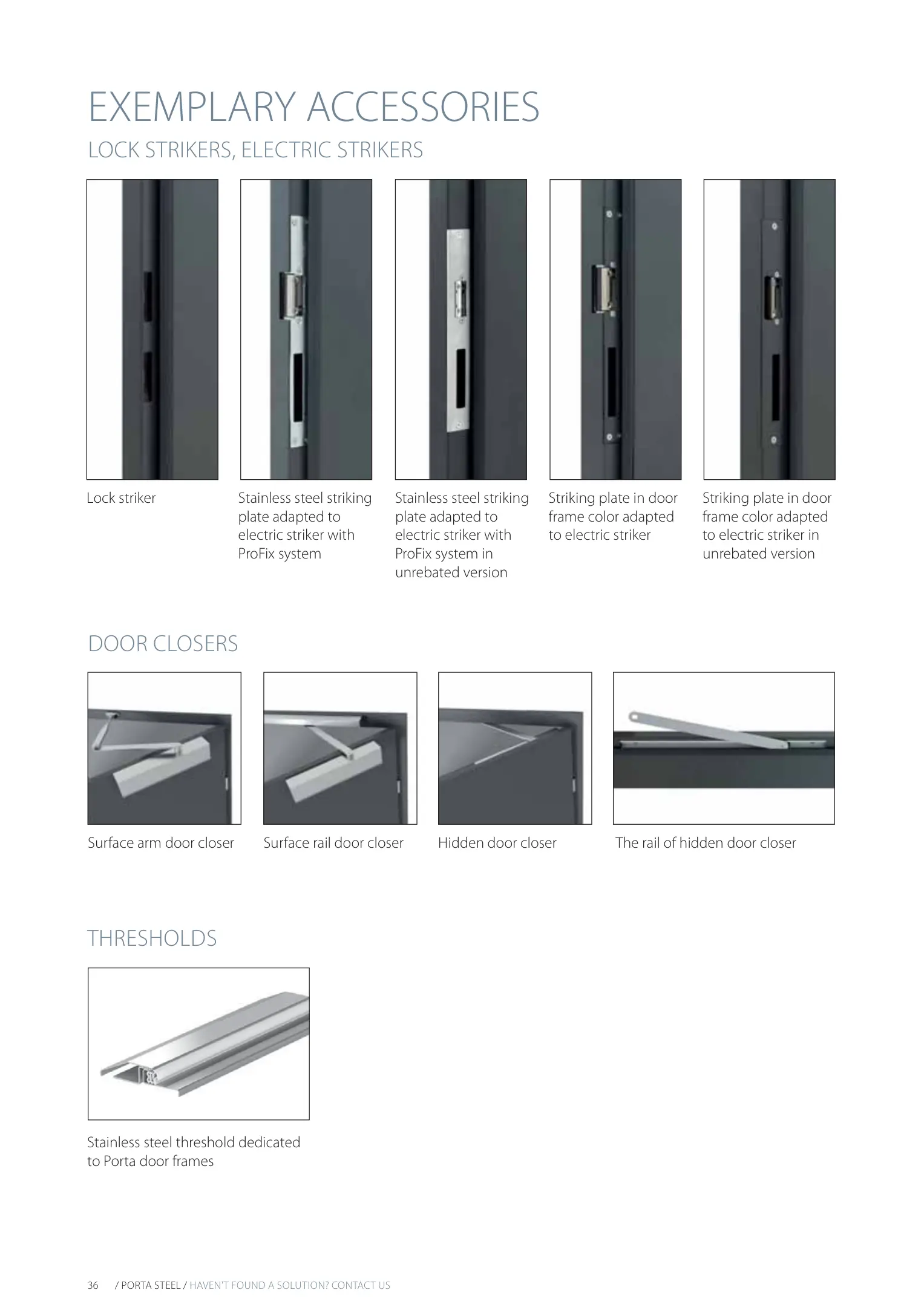 EXEMPLARY ACCESSORIES

LOCK STRIKERS, ELECTRIC STRIKERS

Lock striker

Stainless steel striking plate adapted to electric striker with ProFix system

Stainless steel striking plate adapted to electric striker with ProFix system in unrebated version

Striking plate in door frame color adapted to electric striker

Striking plate in door frame color adapted to electric striker in unrebated version

DOOR CLOSERS

Surface arm door closer

Surface rail door closer

Hidden door closer

The rail of hidden door closer

THRESHOLDS

Stainless steel threshold dedicated to Porta door frames

36 / PORTA STEEL / HAVEN'T FOUND A SOLUTION? CONTACT US