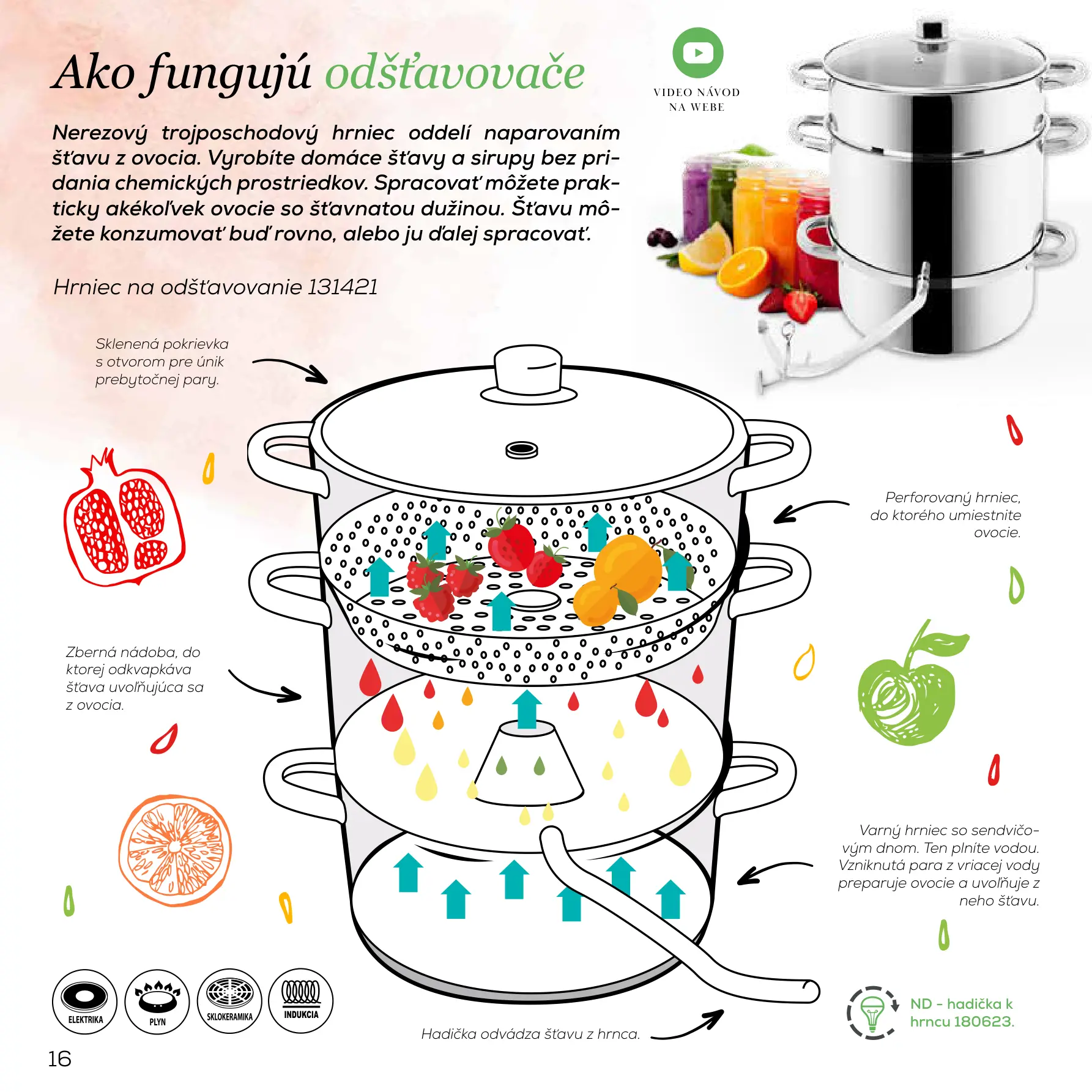 Ako fungujú odšťavovače

VIDEO NÁVOD NA WEBE

Nerezový trojposchodový hrniec oddelí naparovaním šťavu z ovocia. Vyrobíte domáce šťavy a sirupy bez pridania chemických prostriedkov. Spracovať môžete prakticky akékoľvek ovocie so šťavnatou dužinou. Šťavu môžete konzumovať buď rovno, alebo ju ďalej spracovať.

Hrniec na odšťavovanie 131421

Sklenená pokrievka s otvorom pre únik prebytočnej pary.

Perforovaný hrniec, do ktorého umiestnite ovocie.

Zberná nádoba, do ktorej odkvapkáva šťava uvoľňujúca sa z ovocia.

Varný hrniec so sendvičovým dnom. Ten plníte vodou. Vzniknutá para z vriacej vody preparuje ovocie a uvoľňuje z neho šťavu.

ELEKTRIKA PLYN SKLOKERAMIKA INDUKCIA

Hadička odvádza šťavu z hrnca.

ND - hadička k hrncu 180623.

16