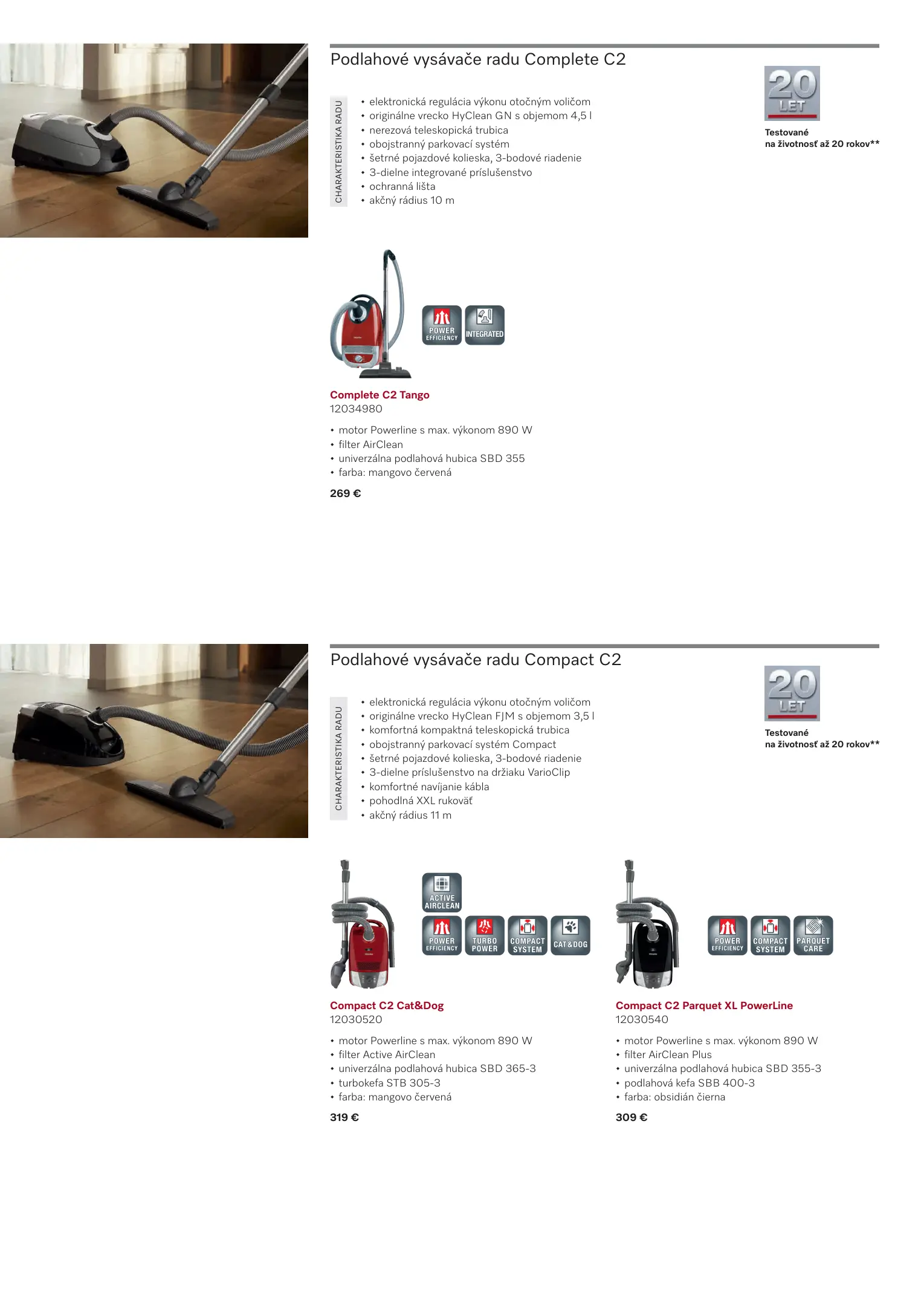 Podlahové vysávače radu Complete C2

CHARAKTERISTIKA RADU

• elektronická regulácia výkonu otočným voličom
• originálne vrecko HyClean GN s objemom 4,5 l
• nerezová teleskopická trubica
• obojstranný parkovací systém
• šetrné pojazdové kolieska, 3-bodové riadenie
• 3-dielne integrované príslušenstvo
• ochranná lišta
• akčný rádius 10 m

20 LET
Testované na životnosť až 20 rokov**

POWER EFFICIENCY
INTEGRATED

Complete C2 Tango
12034980

• motor Powerline s max. výkonom 890 W
• filter AirClean
• univerzálna podlahová hubica SBD 355
• farba: mangovo červená

269 €

Podlahové vysávače radu Compact C2

CHARAKTERISTIKA RADU

• elektronická regulácia výkonu otočným voličom
• originálne vrecko HyClean FJM s objemom 3,5 l
• komfortná kompaktná teleskopická trubica
• obojstranný parkovací systém Compact
• šetrné pojazdové kolieska, 3-bodové riadenie
• 3-dielne príslušenstvo na držiaku VarioClip
• komfortné navíjanie kábla
• pohodlná XXL rukoväť
• akčný rádius 11 m

20 LET
Testované na životnosť až 20 rokov**

ACTIVE AIRCLEAN
POWER EFFICIENCY
TURBO POWER
COMPACT SYSTEM
CAT&DOG

Compact C2 Cat&Dog
12030520

• motor Powerline s max. výkonom 890 W
• filter Active AirClean
• univerzálna podlahová hubica SBD 365-3
• turbokefa STB 305-3
• farba: mangovo červená

319 €

POWER EFFICIENCY
COMPACT SYSTEM
PARQUET CARE

Compact C2 Parquet XL PowerLine
12030540

• motor Powerline s max. výkonom 890 W
• filter AirClean Plus
• univerzálna podlahová hubica SBD 355-3
• podlahová kefa SBB 400-3
• farba: obsidián čierna

309 €