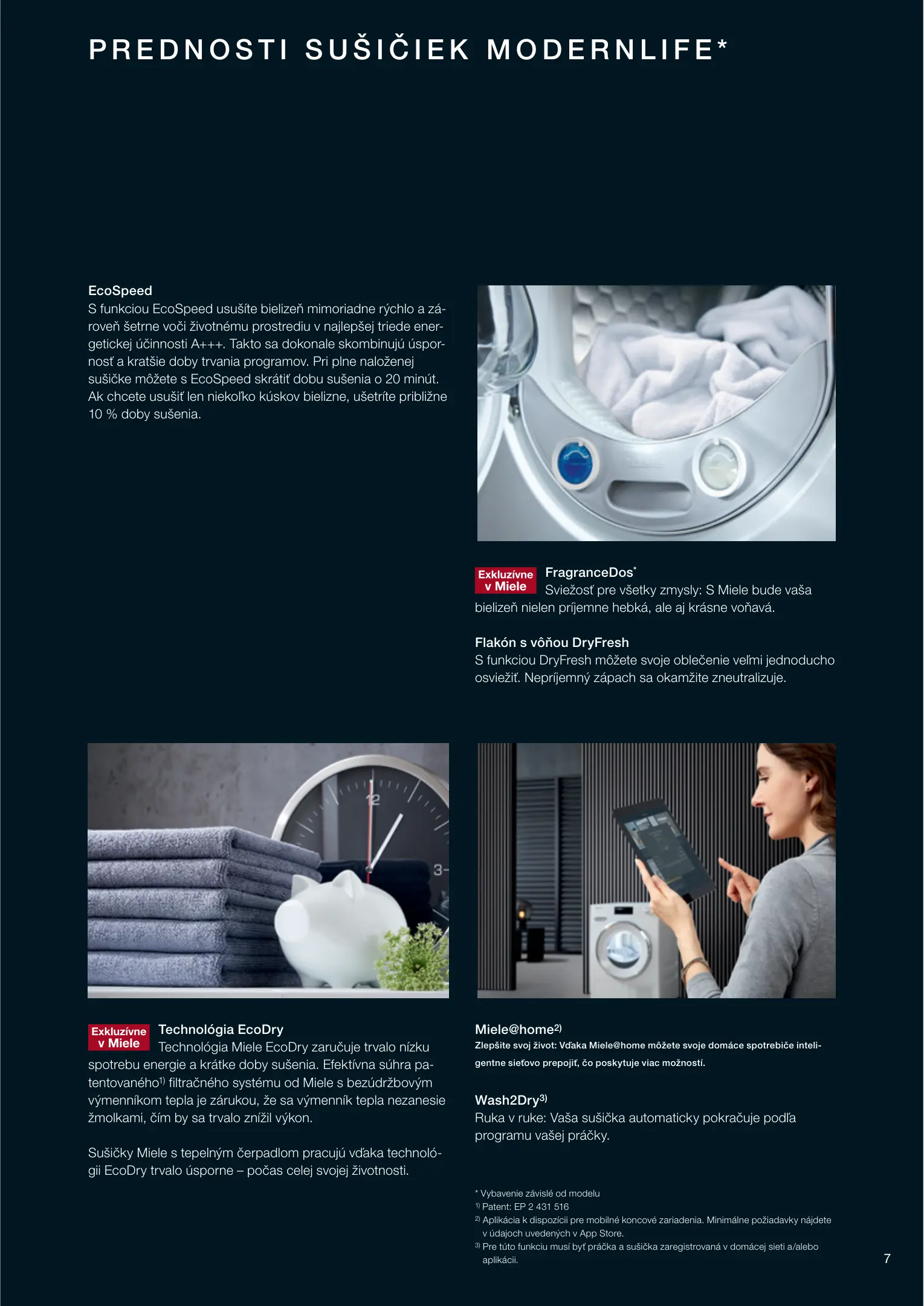 PREDNOSTI SUŠIČIEK MODERNLIFE*

EcoSpeed
S funkciou EcoSpeed usušíte bielizeň mimoriadne rýchlo a zároveň šetrne voči životnému prostrediu v najlepšej triede energetickej účinnosti A+++. Takto sa dokonale skombinujú úspornosť a kratšie doby trvania programov. Pri plne naloženej sušičke môžete s EcoSpeed skrátiť dobu sušenia o 20 minút. Ak chcete usušiť len niekoľko kúskov bielizne, ušetríte približne 10 % doby sušenia.

Exkluzívne v Miele
FragranceDos*
Sviežosť pre všetky zmysly: S Miele bude vaša bielizeň nielen príjemne hebká, ale aj krásne voňavá.

Flakón s vôňou DryFresh
S funkciou DryFresh môžete svoje oblečenie veľmi jednoducho osviežiť. Nepríjemný zápach sa okamžite zneutralizuje.

12
3

Exkluzívne v Miele
Technológia EcoDry
Technológia Miele EcoDry zaručuje trvalo nízku spotrebu energie a krátke doby sušenia. Efektívna súhra patentovaného$^{1)}$ filtračného systému od Miele s bezúdržbovým výmenníkom tepla je zárukou, že sa výmenník tepla nezanesie žmolkami, čím by sa trvalo znížil výkon.

Sušičky Miele s tepelným čerpadlom pracujú vďaka technológii EcoDry trvalo úsporne – počas celej svojej životnosti.

Miele@home$^{2)}$
Zlepšite svoj život: Vďaka Miele@home môžete svoje domáce spotrebiče inteligentne sieťovo prepojiť, čo poskytuje viac možností.

Wash2Dry$^{3)}$
Ruka v ruke: Vaša sušička automaticky pokračuje podľa programu vašej práčky.

* Vybavenie závislé od modelu
$^{1)}$ Patent: EP 2 431 516
$^{2)}$ Aplikácia k dispozícii pre mobilné koncové zariadenia. Minimálne požiadavky nájdete v údajoch uvedených v App Store.
$^{3)}$ Pre túto funkciu musí byť práčka a sušička zaregistrovaná v domácej sieti a/alebo aplikácii.

7