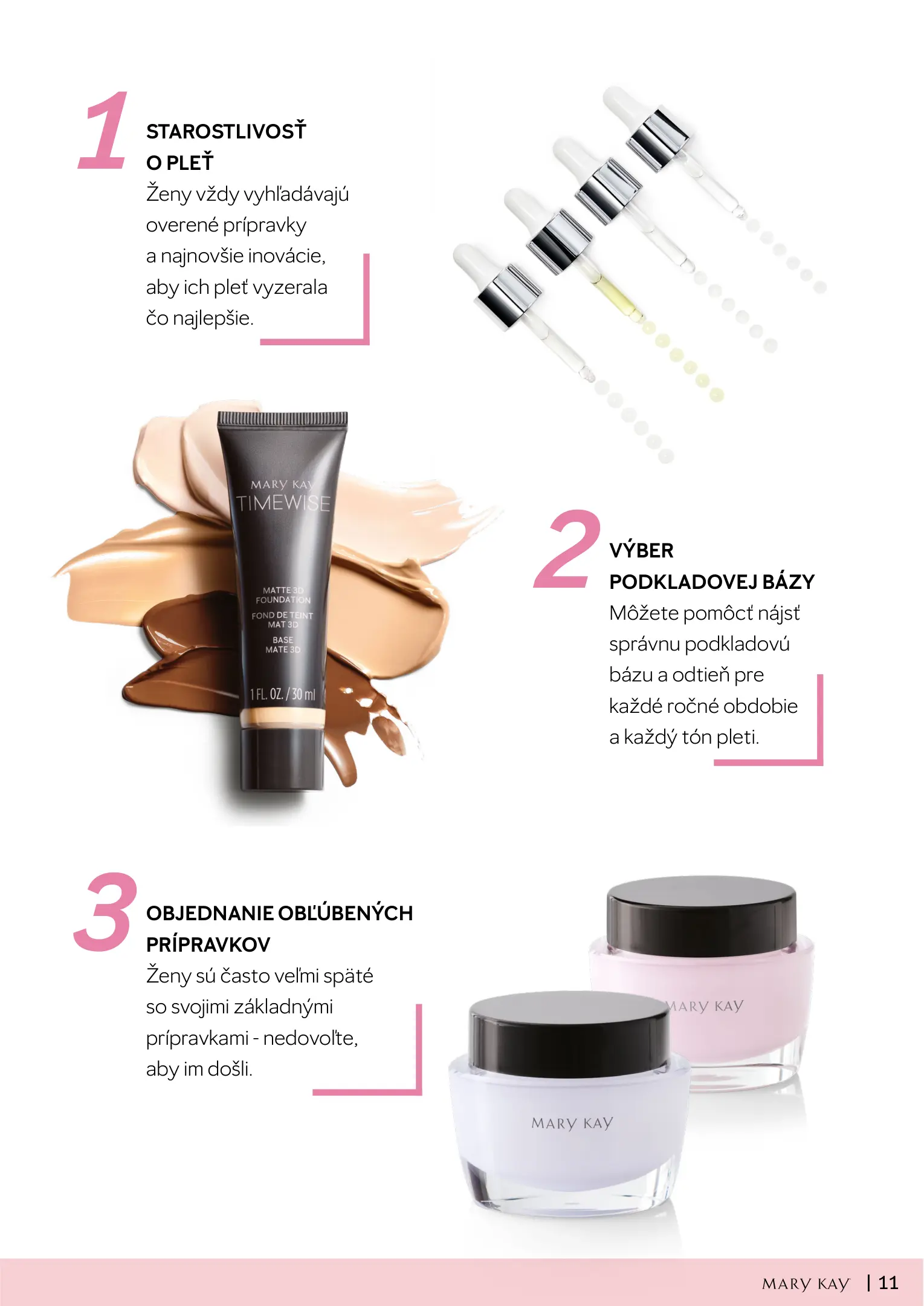 1

STAROSTLIVOSŤ O PLEŤ

Ženy vždy vyhľadávajú overené prípravky a najnovšie inovácie, aby ich pleť vyzerala čo najlepšie.

MARY KAY
TIMEWISE
MATTE 3D FOUNDATION
FOND DE TEINT MAT 3D
BASE MATE 3D
1 FL. OZ. / 30 ml

2

VÝBER PODKLADOVEJ BÁZY

Môžete pomôcť nájsť správnu podkladovú bázu a odtieň pre každé ročné obdobie a každý tón pleti.

3

OBJEDNANIE OBĽÚBENÝCH PRÍPRAVKOV

Ženy sú často veľmi späté so svojimi základnými prípravkami - nedovoľte, aby im došli.

MARY KAY

MARY KAY

MARY KAY | 11