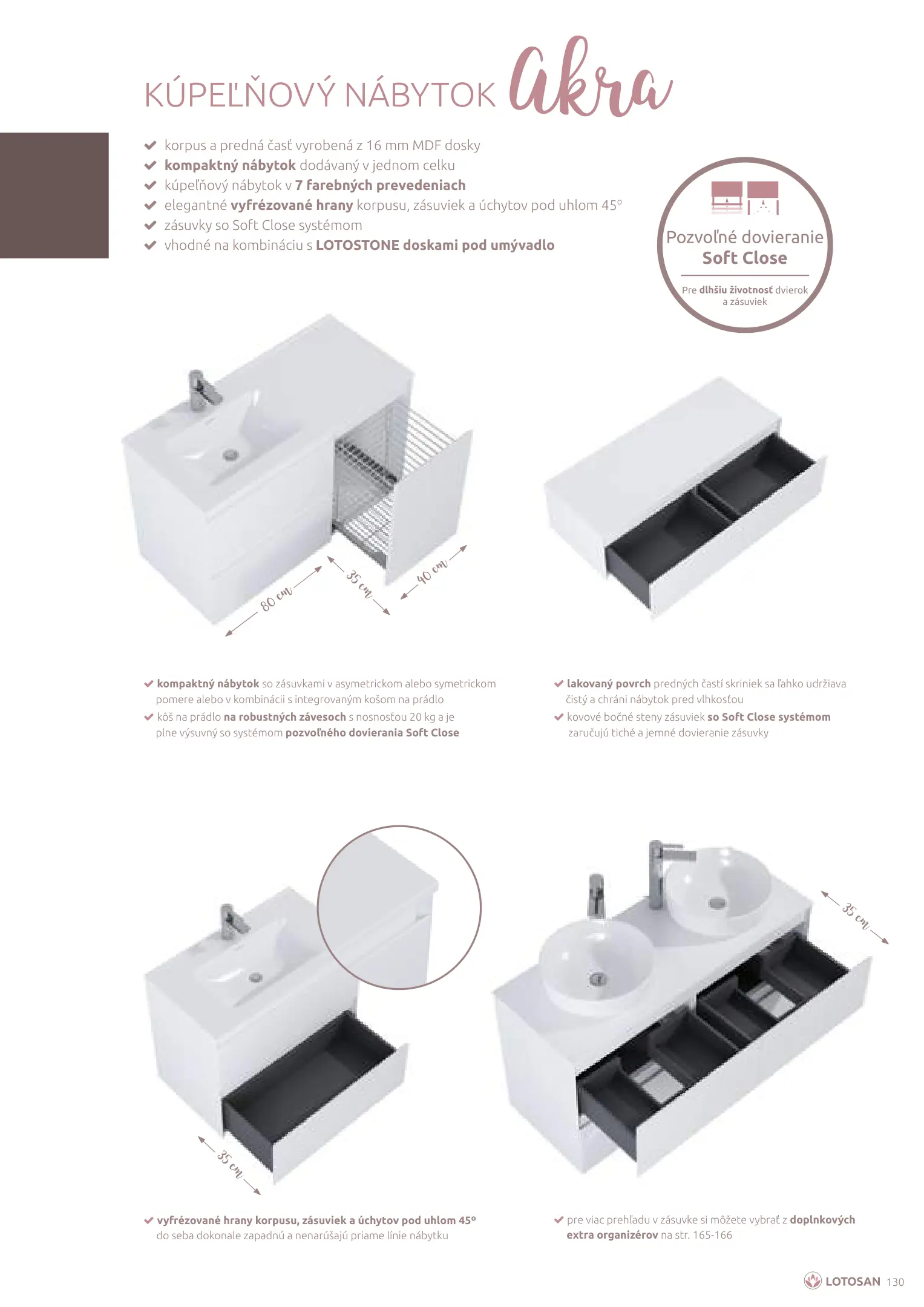 KÚPEĽŇOVÝ NÁBYTOK Akra

korpus a predná časť vyrobená z 16 mm MDF dosky
kompaktný nábytok dodávaný v jednom celku
kúpeľňový nábytok v 7 farebných prevedeniach
elegantné vyfrézované hrany korpusu, zásuviek a úchytov pod uhlom 45°
zásuvky so Soft Close systémom
vhodné na kombináciu s LOTOSTONE doskami pod umývadlo

Pozvoľné dovieranie
Soft Close
Pre dlhšiu životnosť dvierok a zásuviek

80 cm
35 cm
40 cm

kompaktný nábytok so zásuvkami v asymetrickom alebo symetrickom pomere alebo v kombinácii s integrovaným košom na prádlo
kôš na prádlo na robustných závesoch s nosnosťou 20 kg a je plne výsuvný so systémom pozvoľného dovierania Soft Close

lakovaný povrch predných častí skriniek sa ľahko udržiava čistý a chráni nábytok pred vlhkosťou
kovové bočné steny zásuviek so Soft Close systémom zaručujú tiché a jemné dovieranie zásuvky

35 cm

35 cm

vyfrézované hrany korpusu, zásuviek a úchytov pod uhlom 45° do seba dokonale zapadnú a nenarúšajú priame línie nábytku

pre viac prehľadu v zásuvke si môžete vybrať z doplnkových extra organizérov na str. 165-166

LOTOSAN 130