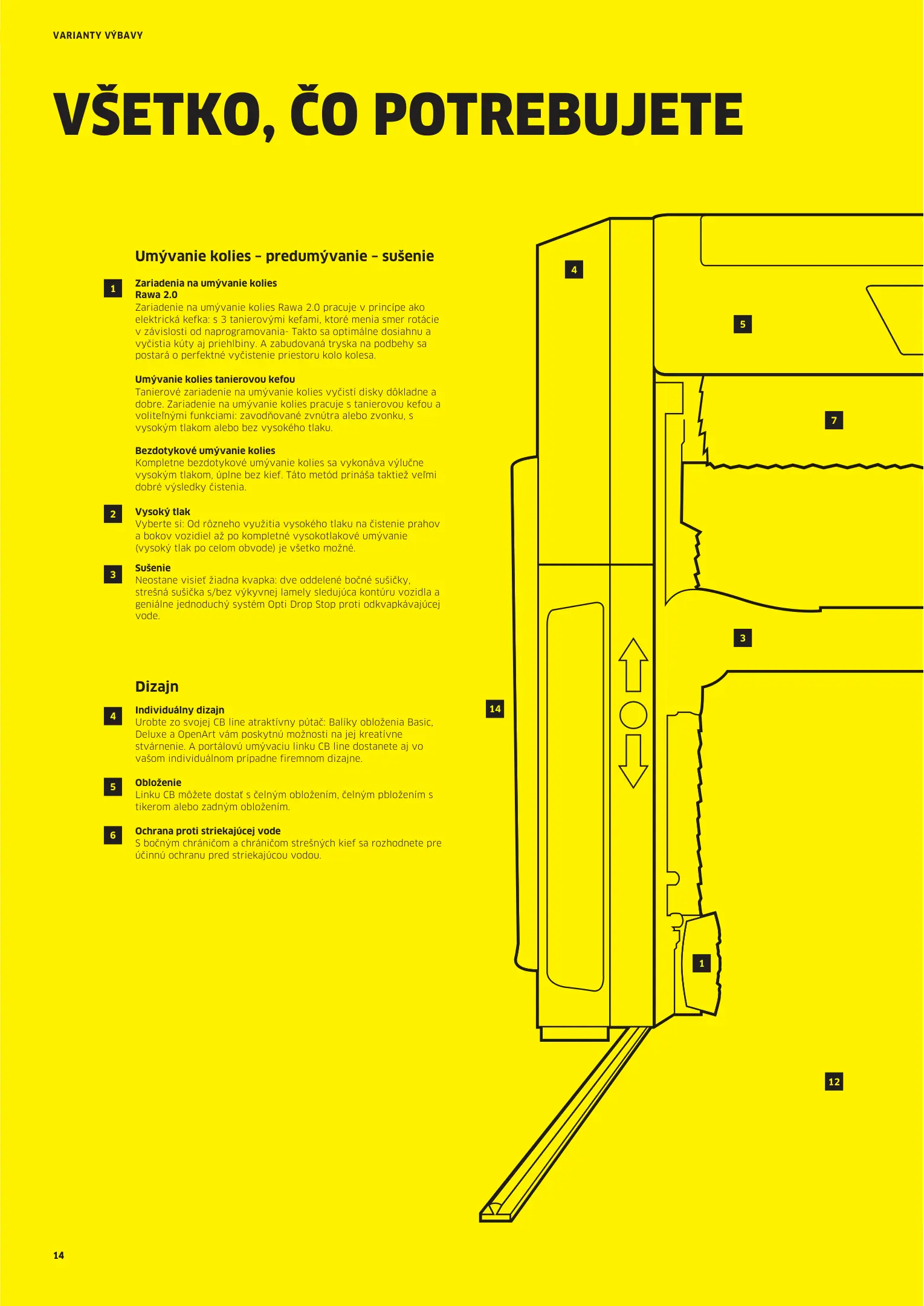 VARIANTY VÝBAVY

VŠETKO, ČO POTREBUJETE

Umývanie kolies – predumývanie – sušenie

1
Zariadenia na umývanie kolies Rawa 2.0
Zariadenie na umývanie kolies Rawa 2.0 pracuje v princípe ako elektrická kefka: s 3 tanierovými kefami, ktoré menia smer rotácie v závislosti od naprogramovania- Takto sa optimálne dosiahnu a vyčistia kúty aj priehlbiny. A zabudovaná tryska na podbehy sa postará o perfektné vyčistenie priestoru kolo kolesa.

Umývanie kolies tanierovou kefou
Tanierové zariadenie na umývanie kolies vyčistí disky dôkladne a dobre. Zariadenie na umývanie kolies pracuje s tanierovou kefou a voliteľnými funkciami: zavodňované zvnútra alebo zvonku, s vysokým tlakom alebo bez vysokého tlaku.

Bezdotykové umývanie kolies
Kompletne bezdotykové umývanie kolies sa vykonáva výlučne vysokým tlakom, úplne bez kief. Táto metód prináša taktiež veľmi dobré výsledky čistenia.

2
Vysoký tlak
Vyberte si: Od rôzneho využitia vysokého tlaku na čistenie prahov a bokov vozidiel až po kompletné vysokotlakové umývanie (vysoký tlak po celom obvode) je všetko možné.

3
Sušenie
Neostane visieť žiadna kvapka: dve oddelené bočné sušičky, strešná sušička s/bez výkyvnej lamely sledujúca kontúru vozidla a geniálne jednoduchý systém Opti Drop Stop proti odkvapkávajúcej vode.

Dizajn

4
Individuálny dizajn
Urobte zo svojej CB line atraktívny pútač: Balíky obloženia Basic, Deluxe a OpenArt vám poskytnú možnosti na jej kreatívne stvárnenie. A portálovú umývaciu linku CB line dostanete aj vo vašom individuálnom prípadne firemnom dizajne.

5
Obloženie
Linku CB môžete dostať s čelným obložením, čelným pbložením s tikerom alebo zadným obložením.

6
Ochrana proti striekajúcej vode
S bočným chráničom a chráničom strešných kief sa rozhodnete pre účinnú ochranu pred striekajúcou vodou.

4
5
7
3
14
1
12

14