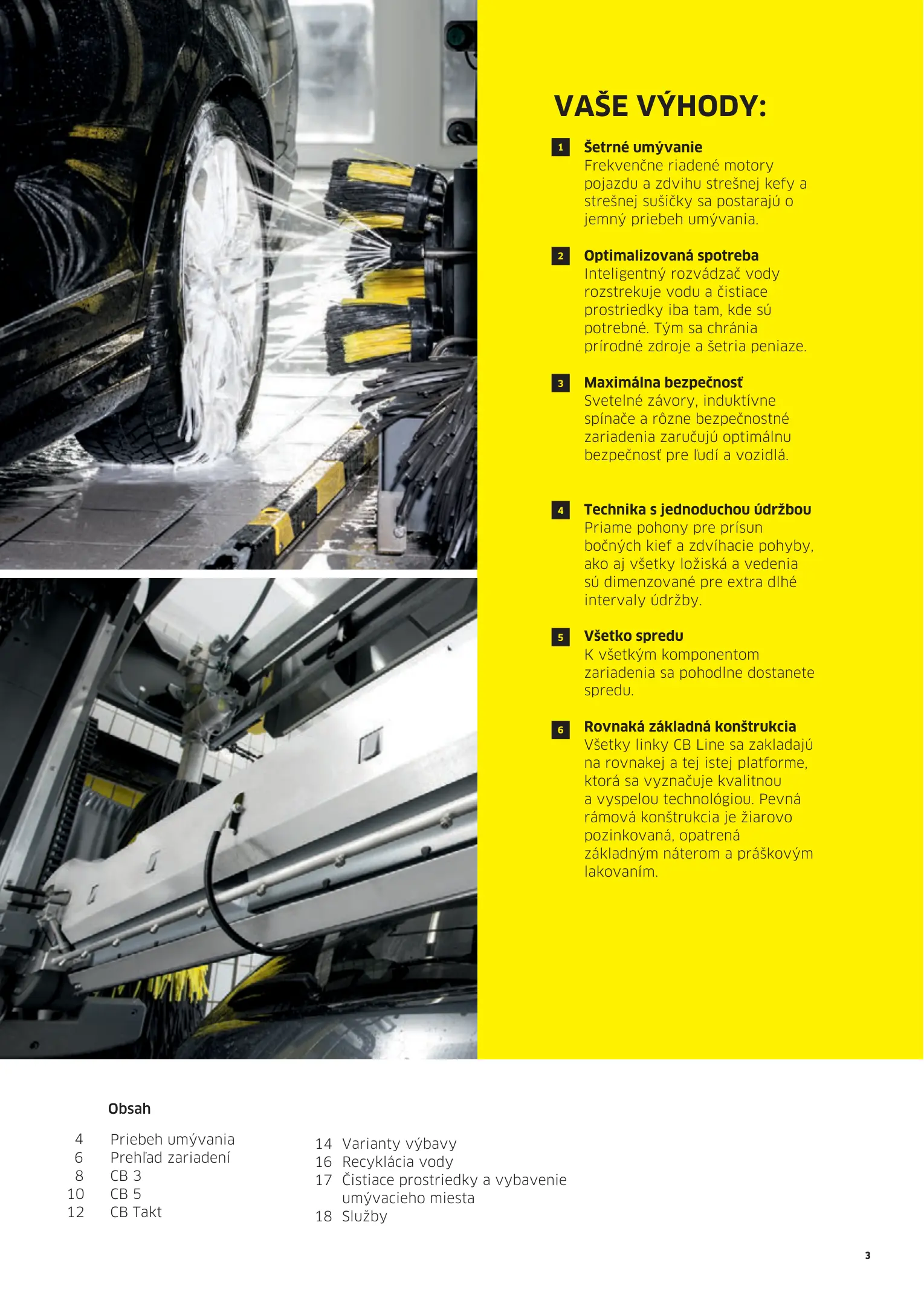 VAŠE VÝHODY:

1 Šetrné umývanie
Frekvenčne riadené motory pojazdu a zdvihu strešnej kefy a strešnej sušičky sa postarajú o jemný priebeh umývania.

2 Optimalizovaná spotreba
Inteligentný rozvádzač vody rozstrekuje vodu a čistiace prostriedky iba tam, kde sú potrebné. Tým sa chránia prírodné zdroje a šetria peniaze.

3 Maximálna bezpečnosť
Svetelné závory, induktívne spínače a rôzne bezpečnostné zariadenia zaručujú optimálnu bezpečnosť pre ľudí a vozidlá.

4 Technika s jednoduchou údržbou
Priame pohony pre prísun bočných kief a zdvíhacie pohyby, ako aj všetky ložiská a vedenia sú dimenzované pre extra dlhé intervaly údržby.

5 Všetko spredu
K všetkým komponentom zariadenia sa pohodlne dostanete spredu.

6 Rovnaká základná konštrukcia
Všetky linky CB Line sa zakladajú na rovnakej a tej istej platforme, ktorá sa vyznačuje kvalitnou a vyspelou technológiou. Pevná rámová konštrukcia je žiarovo pozinkovaná, opatrená základným náterom a práškovým lakovaním.

Obsah

4 Priebeh umývania
6 Prehľad zariadení
8 CB 3
10 CB 5
12 CB Takt

14 Varianty výbavy
16 Recyklácia vody
17 Čistiace prostriedky a vybavenie umývacieho miesta
18 Služby

3