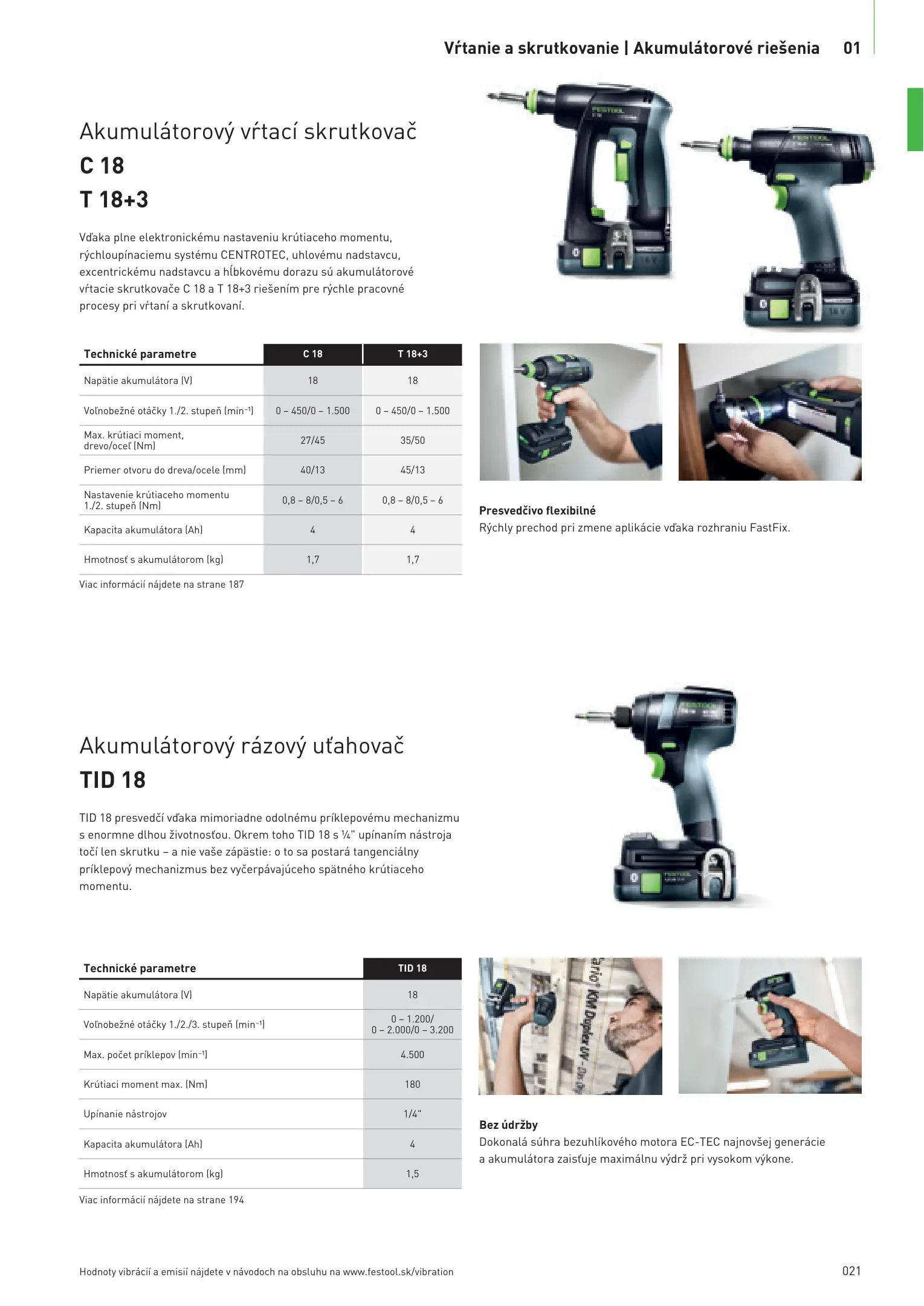 Vŕtanie a skrutkovanie | Akumulátorové riešenia 01

Akumulátorový vŕtací skrutkovač
C 18
T 18+3

Vďaka plne elektronickému nastaveniu krútiaceho momentu, rýchloupínaciemu systému CENTROTEC, uhlovému nadstavcu, excentrickému nadstavcu a hĺbkovému dorazu sú akumulátorové vŕtacie skrutkovače C 18 a T 18+3 riešením pre rýchle pracovné procesy pri vŕtaní a skrutkovaní.

| Technické parametre | C 18 | T 18+3 |
|---|---|---|
| Napätie akumulátora (V) | 18 | 18 |
| Voľnobežné otáčky 1./2. stupeň (min⁻¹) | 0 – 450/0 – 1.500 | 0 – 450/0 – 1.500 |
| Max. krútiaci moment, drevo/oceľ (Nm) | 27/45 | 35/50 |
| Priemer otvoru do dreva/ocele (mm) | 40/13 | 45/13 |
| Nastavenie krútiaceho momentu 1./2. stupeň (Nm) | 0,8 – 8/0,5 – 6 | 0,8 – 8/0,5 – 6 |
| Kapacita akumulátora (Ah) | 4 | 4 |
| Hmotnosť s akumulátorom (kg) | 1,7 | 1,7 |

Viac informácií nájdete na strane 187

Presvedčivo flexibilné
Rýchly prechod pri zmene aplikácie vďaka rozhraniu FastFix.

Akumulátorový rázový uťahovač
TID 18

TID 18 presvedčí vďaka mimoriadne odolnému príklepovému mechanizmu s enormne dlhou životnosťou. Okrem toho TID 18 s ¼" upínaním nástroja točí len skrutku – a nie vaše zápästie: o to sa postará tangenciálny príklepový mechanizmus bez vyčerpávajúceho spätného krútiaceho momentu.

| Technické parametre | TID 18 |
|---|---|
| Napätie akumulátora (V) | 18 |
| Voľnobežné otáčky 1./2./3. stupeň (min⁻¹) | 0 – 1.200/ 0 – 2.000/0 – 3.200 |
| Max. počet príklepov (min⁻¹) | 4.500 |
| Krútiaci moment max. (Nm) | 180 |
| Upínanie nástrojov | 1/4" |
| Kapacita akumulátora (Ah) | 4 |
| Hmotnosť s akumulátorom (kg) | 1,5 |

Viac informácií nájdete na strane 194

Bez údržby
Dokonalá súhra bezuhlíkového motora EC-TEC najnovšej generácie a akumulátora zaisťuje maximálnu výdrž pri vysokom výkone.

Hodnoty vibrácií a emisií nájdete v návodoch na obsluhu na www.festool.sk/vibration

021