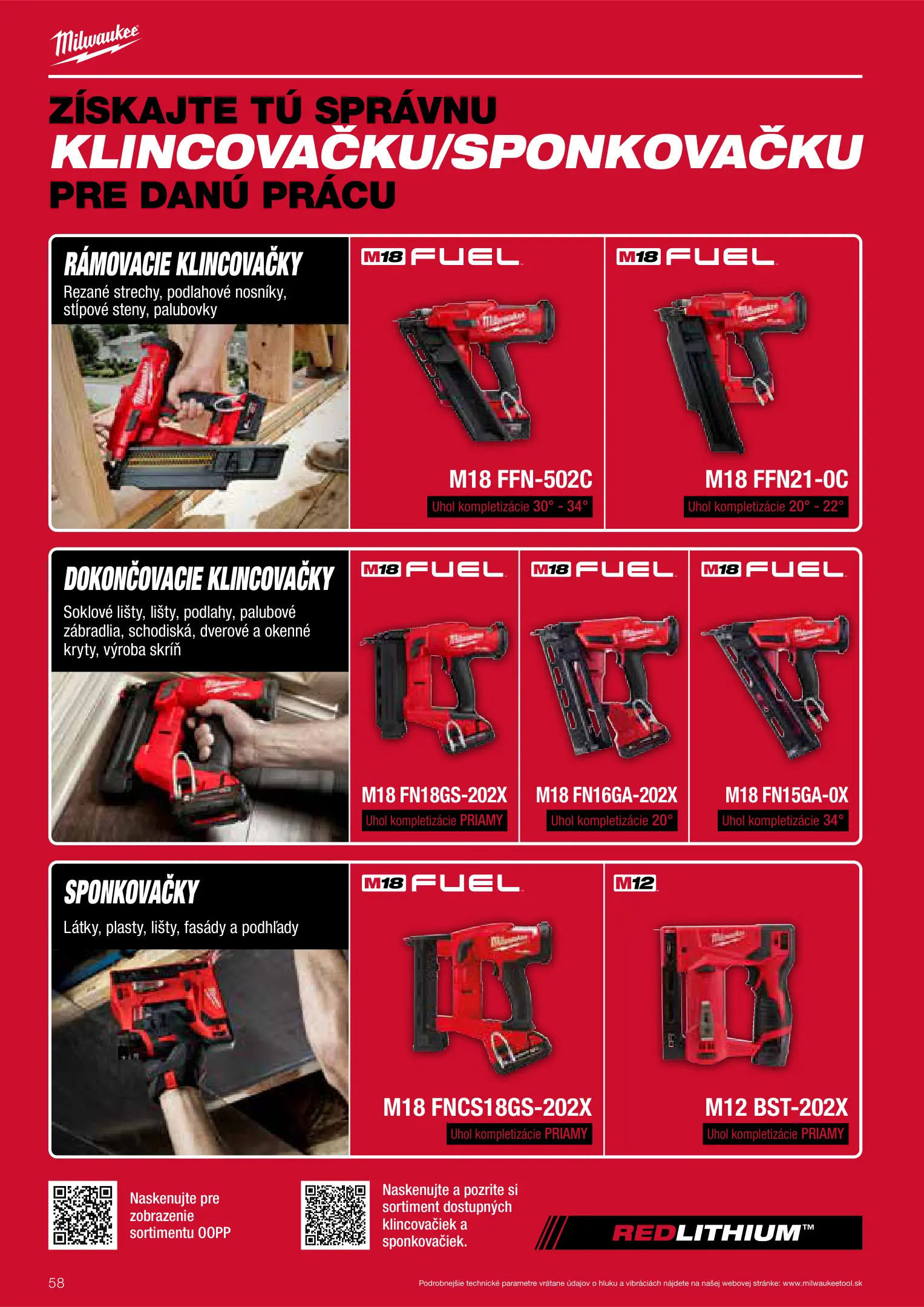 Milwaukee

ZÍSKAJTE TÚ SPRÁVNU
KLINCOVAČKU/SPONKOVAČKU
PRE DANÚ PRÁCU

RÁMOVACIE KLINCOVAČKY
Rezané strechy, podlahové nosníky, stĺpové steny, palubovky

M18 FUEL
M18 FFN-502C
Uhol kompletizácie 30° - 34°

M18 FUEL
M18 FFN21-0C
Uhol kompletizácie 20° - 22°

DOKONČOVACIE KLINCOVAČKY
Soklové lišty, lišty, podlahy, palubové zábradlia, schodiská, dverové a okenné kryty, výroba skríň

M18 FUEL
M18 FN18GS-202X
Uhol kompletizácie PRIAMY

M18 FUEL
M18 FN16GA-202X
Uhol kompletizácie 20°

M18 FUEL
M18 FN15GA-0X
Uhol kompletizácie 34°

SPONKOVAČKY
Látky, plasty, lišty, fasády a podhľady

M18 FUEL
M18 FNCS18GS-202X
Uhol kompletizácie PRIAMY

M12
M12 BST-202X
Uhol kompletizácie PRIAMY

Naskenujte pre zobrazenie sortimentu OOPP

Naskenujte a pozrite si sortiment dostupných klincovačiek a sponkovačiek.

REDLITHIUM™

58

Podrobnejšie technické parametre vrátane údajov o hluku a vibráciách nájdete na našej webovej stránke: www.milwaukeetool.sk