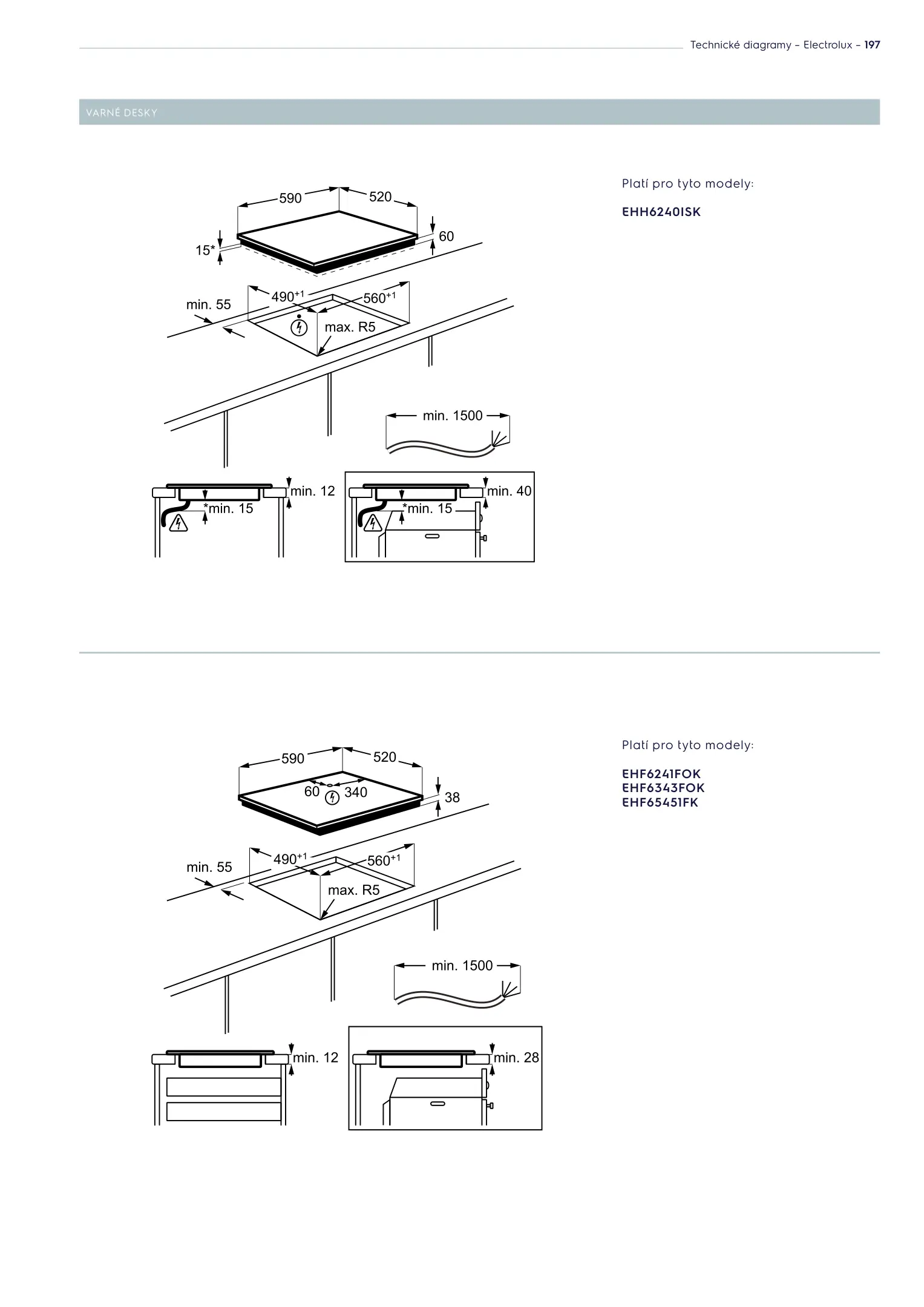 Technické diagramy – Electrolux – 197

VARNÉ DESKY

590
520
15*
60
min. 55
$490^{+1}$
$560^{+1}$
max. R5
min. 1500
min. 12
*min. 15
min. 40
*min. 15

Platí pro tyto modely:

EHH6240ISK

590
520
60
340
38
min. 55
$490^{+1}$
$560^{+1}$
max. R5
min. 1500
min. 12
min. 28

Platí pro tyto modely:

EHF6241FOK
EHF6343FOK
EHF65451FK