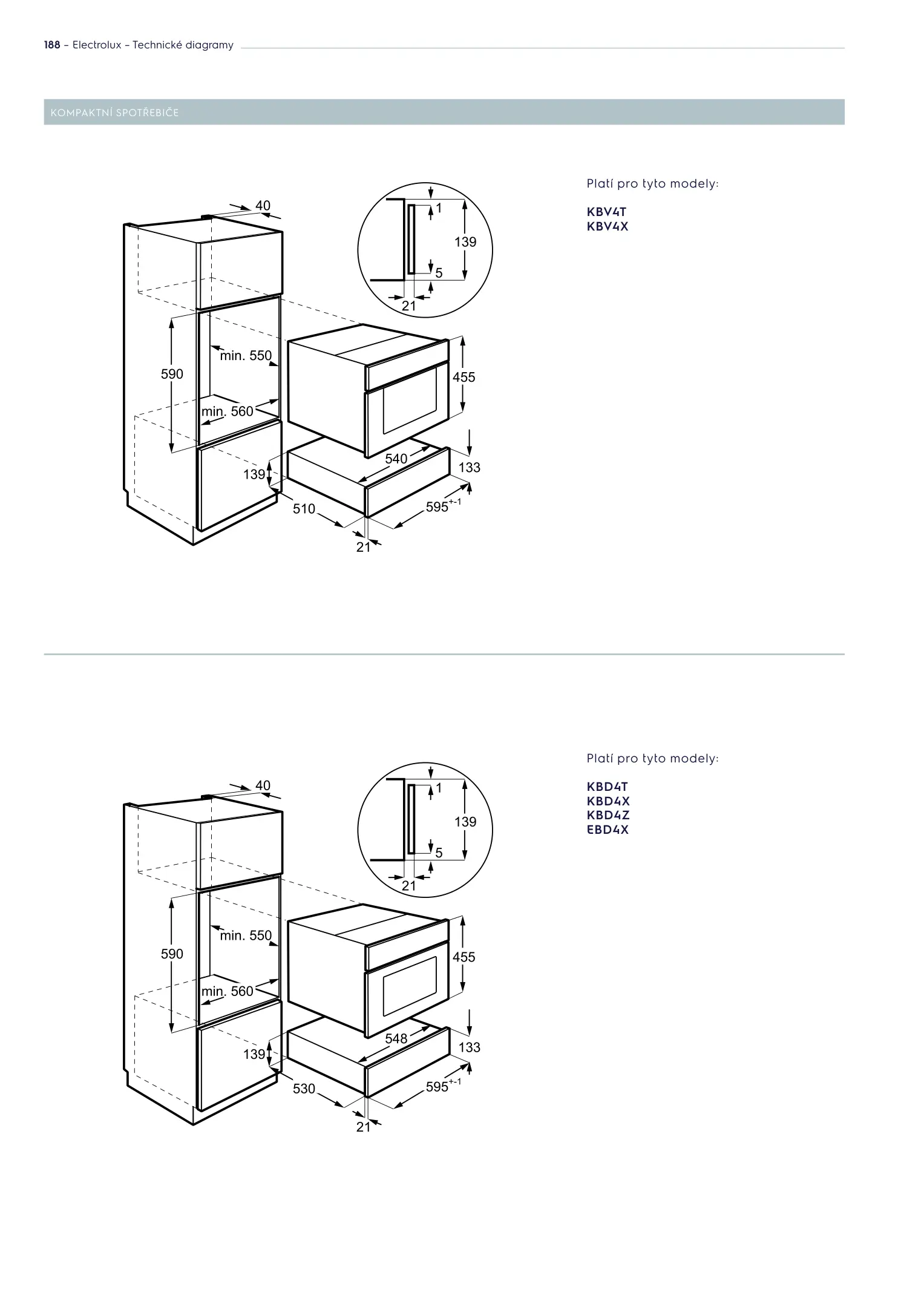 188 – Electrolux – Technické diagramy

KOMPAKTNÍ SPOTŘEBIČE

40
1
139
5
21
590
min. 550
min. 560
455
540
133
139
510
$595^{+-1}$
21

Platí pro tyto modely:

KBV4T
KBV4X

40
1
139
5
21
590
min. 550
min. 560
455
548
133
139
530
$595^{+-1}$
21

Platí pro tyto modely:

KBD4T
KBD4X
KBD4Z
EBD4X