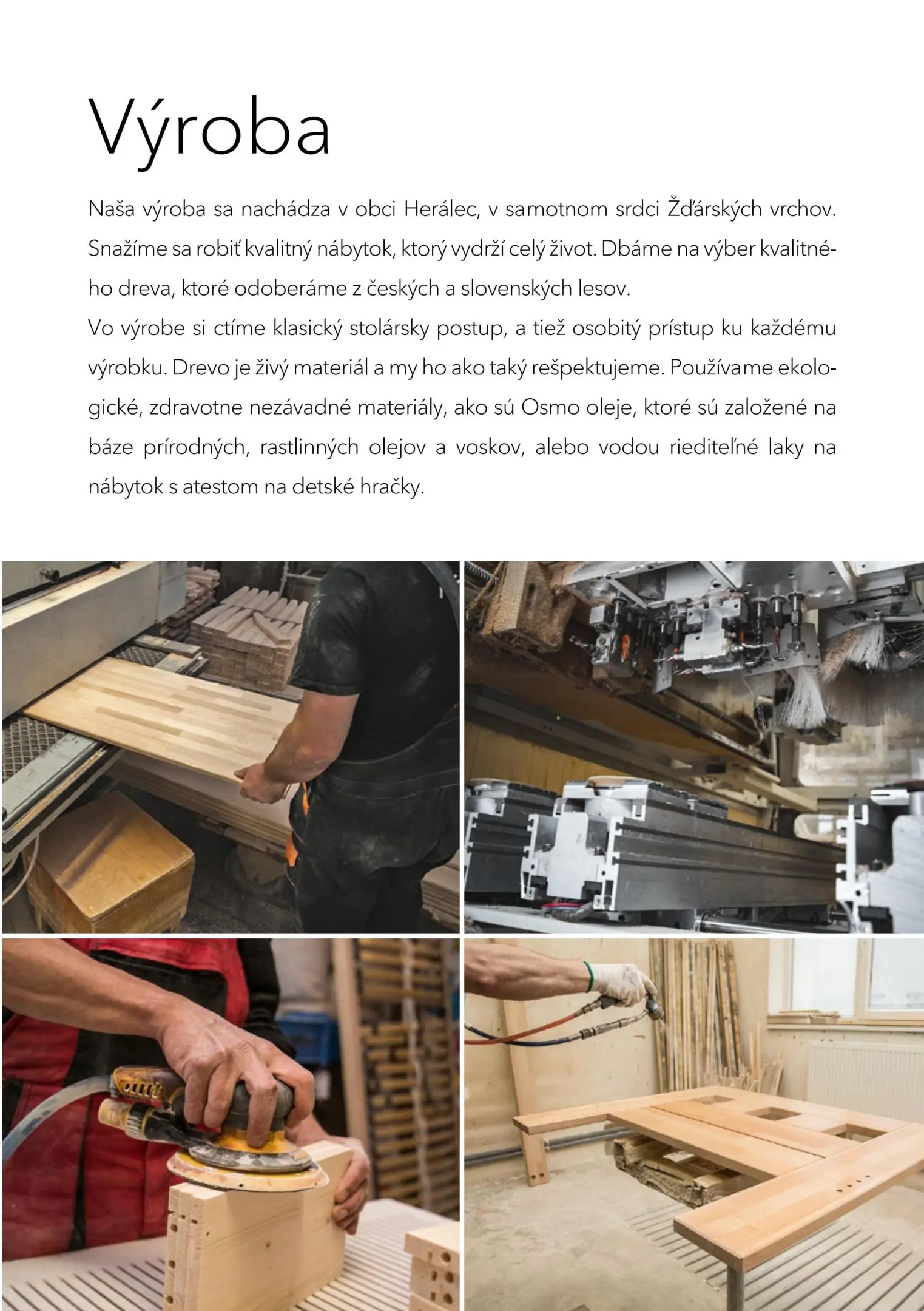 Výroba

Naša výroba sa nachádza v obci Herálec, v samotnom srdci Žďárských vrchov. Snažíme sa robiť kvalitný nábytok, ktorý vydrží celý život. Dbáme na výber kvalitného dreva, ktoré odoberáme z českých a slovenských lesov.
Vo výrobe si ctíme klasický stolársky postup, a tiež osobitý prístup ku každému výrobku. Drevo je živý materiál a my ho ako taký rešpektujeme. Používame ekologické, zdravotne nezávadné materiály, ako sú Osmo oleje, ktoré sú založené na báze prírodných, rastlinných olejov a voskov, alebo vodou riediteľné laky na nábytok s atestom na detské hračky.