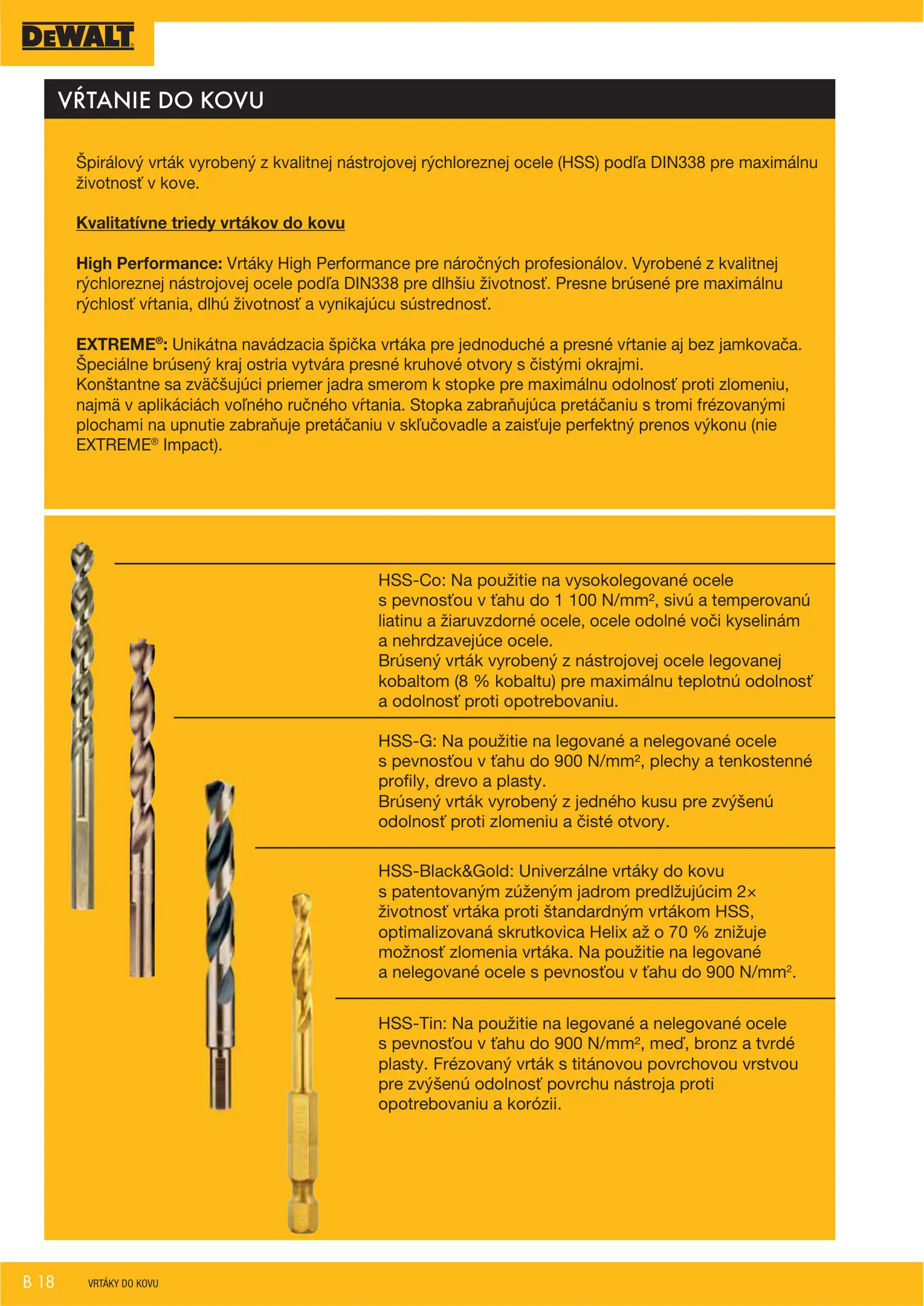 DEWALT

VŔTANIE DO KOVU

Špirálový vrták vyrobený z kvalitnej nástrojovej rýchloreznej ocele (HSS) podľa DIN338 pre maximálnu životnosť v kove.

Kvalitatívne triedy vrtákov do kovu

High Performance: Vrtáky High Performance pre náročných profesionálov. Vyrobené z kvalitnej rýchloreznej nástrojovej ocele podľa DIN338 pre dlhšiu životnosť. Presne brúsené pre maximálnu rýchlosť vŕtania, dlhú životnosť a vynikajúcu sústrednosť.

EXTREME®: Unikátna navádzacia špička vrtáka pre jednoduché a presné vŕtanie aj bez jamkovača. Špeciálne brúsený kraj ostria vytvára presné kruhové otvory s čistými okrajmi. Konštantne sa zväčšujúci priemer jadra smerom k stopke pre maximálnu odolnosť proti zlomeniu, najmä v aplikáciách voľného ručného vŕtania. Stopka zabraňujúca pretáčaniu s tromi frézovanými plochami na upnutie zabraňuje pretáčaniu v skľučovadle a zaisťuje perfektný prenos výkonu (nie EXTREME® Impact).

HSS-Co: Na použitie na vysokolegované ocele s pevnosťou v ťahu do 1 100 N/mm², sivú a temperovanú liatinu a žiaruvzdorné ocele, ocele odolné voči kyselinám a nehrdzavejúce ocele. Brúsený vrták vyrobený z nástrojovej ocele legovanej kobaltom (8 % kobaltu) pre maximálnu teplotnú odolnosť a odolnosť proti opotrebovaniu.

HSS-G: Na použitie na legované a nelegované ocele s pevnosťou v ťahu do 900 N/mm², plechy a tenkostenné profily, drevo a plasty. Brúsený vrták vyrobený z jedného kusu pre zvýšenú odolnosť proti zlomeniu a čisté otvory.

HSS-Black&Gold: Univerzálne vrtáky do kovu s patentovaným zúženým jadrom predlžujúcim 2× životnosť vrtáka proti štandardným vrtákom HSS, optimalizovaná skrutkovica Helix až o 70 % znižuje možnosť zlomenia vrtáka. Na použitie na legované a nelegované ocele s pevnosťou v ťahu do 900 N/mm².

HSS-Tin: Na použitie na legované a nelegované ocele s pevnosťou v ťahu do 900 N/mm², meď, bronz a tvrdé plasty. Frézovaný vrták s titánovou povrchovou vrstvou pre zvýšenú odolnosť povrchu nástroja proti opotrebovaniu a korózii.

B 18 VRTÁKY DO KOVU