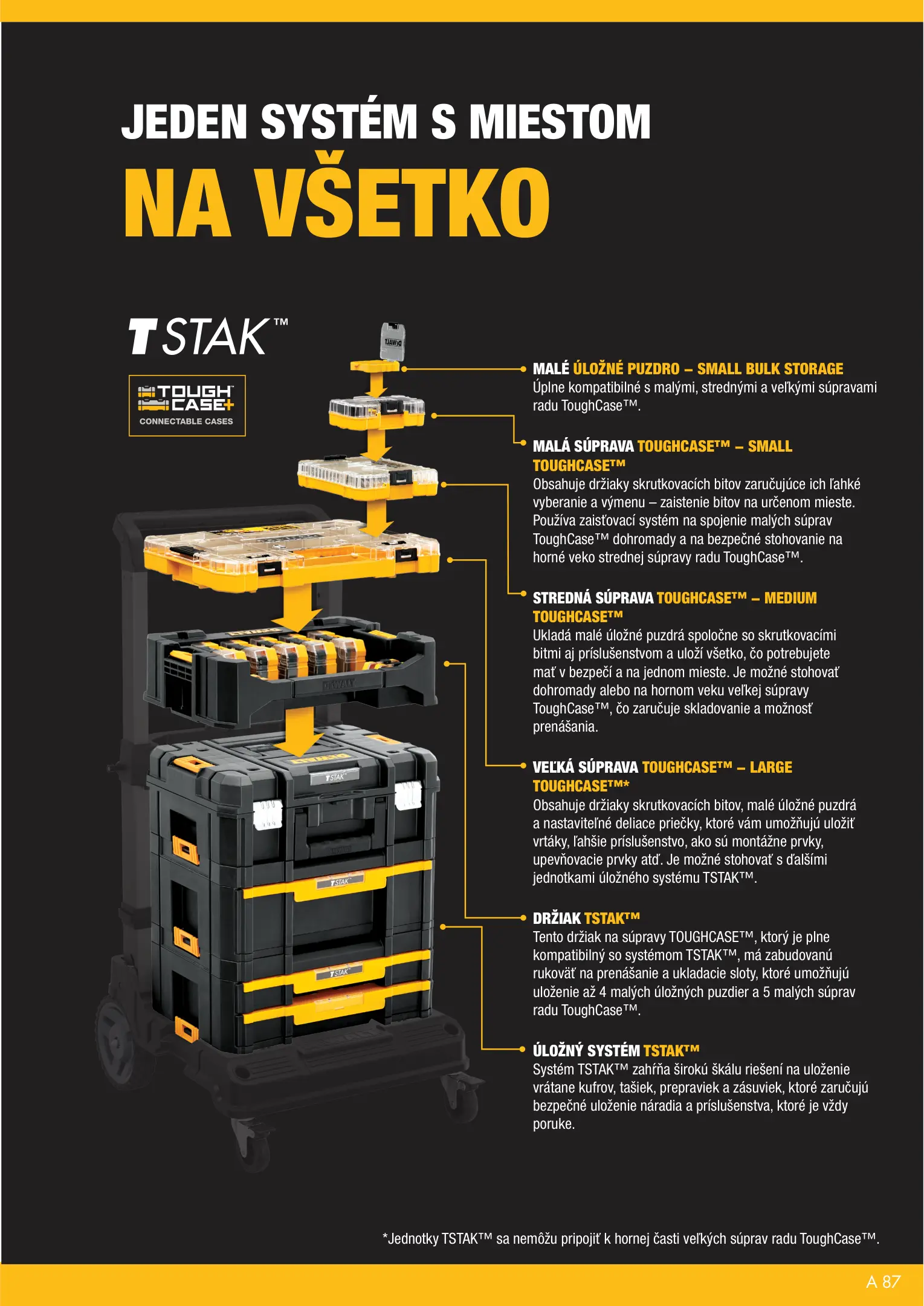 JEDEN SYSTÉM S MIESTOM

NA VŠETKO

TSTAK™

TOUGH CASE+ CONNECTABLE CASES

MALÉ ÚLOŽNÉ PUZDRO – SMALL BULK STORAGE
Úplne kompatibilné s malými, strednými a veľkými súpravami radu ToughCase™.

MALÁ SÚPRAVA TOUGHCASE™ – SMALL TOUGHCASE™
Obsahuje držiaky skrutkovacích bitov zaručujúce ich ľahké vyberanie a výmenu – zaistenie bitov na určenom mieste. Používa zaisťovací systém na spojenie malých súprav ToughCase™ dohromady a na bezpečné stohovanie na horné veko strednej súpravy radu ToughCase™.

STREDNÁ SÚPRAVA TOUGHCASE™ – MEDIUM TOUGHCASE™
Ukladá malé úložné puzdrá spoločne so skrutkovacími bitmi aj príslušenstvom a uloží všetko, čo potrebujete mať v bezpečí a na jednom mieste. Je možné stohovať dohromady alebo na hornom veku veľkej súpravy ToughCase™, čo zaručuje skladovanie a možnosť prenášania.

VEĽKÁ SÚPRAVA TOUGHCASE™ – LARGE TOUGHCASE™*
Obsahuje držiaky skrutkovacích bitov, malé úložné puzdrá a nastaviteľné deliace priečky, ktoré vám umožňujú uložiť vrtáky, ľahšie príslušenstvo, ako sú montážne prvky, upevňovacie prvky atď. Je možné stohovať s ďalšími jednotkami úložného systému TSTAK™.

DRŽIAK TSTAK™
Tento držiak na súpravy TOUGHCASE™, ktorý je plne kompatibilný so systémom TSTAK™, má zabudovanú rukoväť na prenášanie a ukladacie sloty, ktoré umožňujú uloženie až 4 malých úložných puzdier a 5 malých súprav radu ToughCase™.

ÚLOŽNÝ SYSTÉM TSTAK™
Systém TSTAK™ zahŕňa širokú škálu riešení na uloženie vrátane kufrov, tašiek, prepraviek a zásuviek, ktoré zaručujú bezpečné uloženie náradia a príslušenstva, ktoré je vždy poruke.

*Jednotky TSTAK™ sa nemôžu pripojiť k hornej časti veľkých súprav radu ToughCase™.

A 87