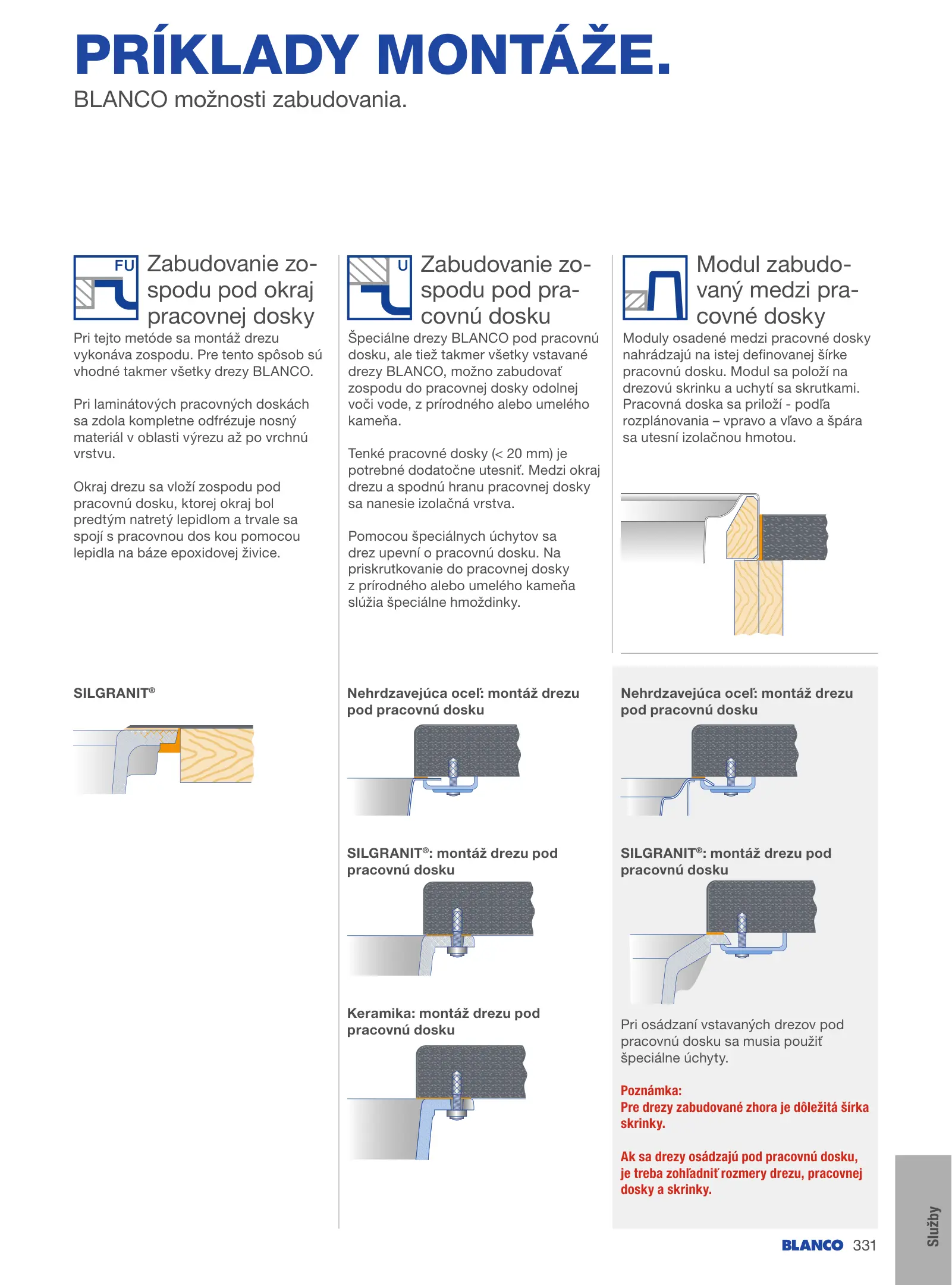 PRÍKLADY MONTÁŽE.

BLANCO možnosti zabudovania.

FU

Zabudovanie zospodu pod okraj pracovnej dosky

Pri tejto metóde sa montáž drezu vykonáva zospodu. Pre tento spôsob sú vhodné takmer všetky drezy BLANCO.

Pri laminátových pracovných doskách sa zdola kompletne odfrézuje nosný materiál v oblasti výrezu až po vrchnú vrstvu.

Okraj drezu sa vloží zospodu pod pracovnú dosku, ktorej okraj bol predtým natretý lepidlom a trvale sa spojí s pracovnou dos kou pomocou lepidla na báze epoxidovej živice.

SILGRANIT®

U

Zabudovanie zospodu pod pracovnú dosku

Špeciálne drezy BLANCO pod pracovnú dosku, ale tiež takmer všetky vstavané drezy BLANCO, možno zabudovať zospodu do pracovnej dosky odolnej voči vode, z prírodného alebo umelého kameňa.

Tenké pracovné dosky (< 20 mm) je potrebné dodatočne utesniť. Medzi okraj drezu a spodnú hranu pracovnej dosky sa nanesie izolačná vrstva.

Pomocou špeciálnych úchytov sa drez upevní o pracovnú dosku. Na priskrutkovanie do pracovnej dosky z prírodného alebo umelého kameňa slúžia špeciálne hmoždinky.

Nehrdzavejúca oceľ: montáž drezu pod pracovnú dosku

SILGRANIT®: montáž drezu pod pracovnú dosku

Keramika: montáž drezu pod pracovnú dosku

Modul zabudovaný medzi pracovné dosky

Moduly osadené medzi pracovné dosky nahrádzajú na istej definovanej šírke pracovnú dosku. Modul sa položí na drezovú skrinku a uchytí sa skrutkami. Pracovná doska sa priloží - podľa rozplánovania – vpravo a vľavo a špára sa utesní izolačnou hmotou.

Nehrdzavejúca oceľ: montáž drezu pod pracovnú dosku

SILGRANIT®: montáž drezu pod pracovnú dosku

Pri osádzaní vstavaných drezov pod pracovnú dosku sa musia použiť špeciálne úchyty.

Poznámka:
Pre drezy zabudované zhora je dôležitá šírka skrinky.

Ak sa drezy osádzajú pod pracovnú dosku, je treba zohľadniť rozmery drezu, pracovnej dosky a skrinky.

BLANCO 331

Služby