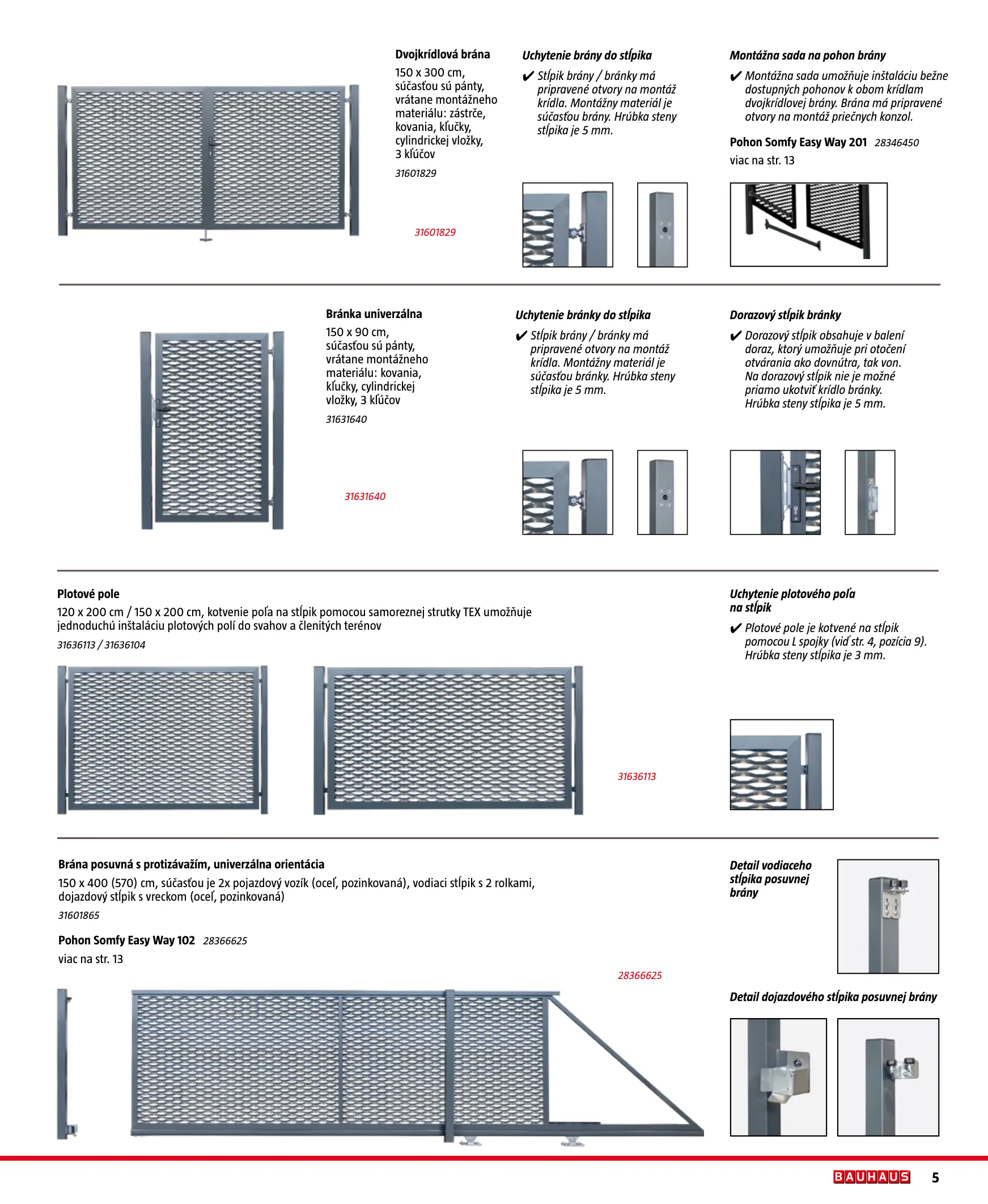 Dvojkrídlová brána
150 x 300 cm, súčasťou sú pánty, vrátane montážneho materiálu: zástrče, kovania, kľučky, cylindrickej vložky, 3 kľúčov
31601829

31601829

Uchytenie brány do stĺpika
✔ Stĺpik brány / bránky má pripravené otvory na montáž krídla. Montážny materiál je súčasťou brány. Hrúbka steny stĺpika je 5 mm.

Montážna sada na pohon brány
✔ Montážna sada umožňuje inštaláciu bežne dostupných pohonov k obom krídlam dvojkrídlovej brány. Brána má pripravené otvory na montáž priečnych konzol.

Pohon Somfy Easy Way 201 28346450
viac na str. 13

Bránka univerzálna
150 x 90 cm, súčasťou sú pánty, vrátane montážneho materiálu: kovania, kľučky, cylindrickej vložky, 3 kľúčov
31631640

31631640

Uchytenie bránky do stĺpika
✔ Stĺpik brány / bránky má pripravené otvory na montáž krídla. Montážny materiál je súčasťou bránky. Hrúbka steny stĺpika je 5 mm.

Dorazový stĺpik bránky
✔ Dorazový stĺpik obsahuje v balení doraz, ktorý umožňuje pri otočení otvárania ako dovnútra, tak von. Na dorazový stĺpik nie je možné priamo ukotviť krídlo bránky. Hrúbka steny stĺpika je 5 mm.

Plotové pole
120 x 200 cm / 150 x 200 cm, kotvenie poľa na stĺpik pomocou samoreznej strutky TEX umožňuje jednoduchú inštaláciu plotových polí do svahov a členitých terénov
31636113 / 31636104

31636113

Uchytenie plotového poľa na stĺpik
✔ Plotové pole je kotvené na stĺpik pomocou L spojky (viď str. 4, pozícia 9). Hrúbka steny stĺpika je 3 mm.

Brána posuvná s protizávažím, univerzálna orientácia
150 x 400 (570) cm, súčasťou je 2x pojazdový vozík (oceľ, pozinkovaná), vodiaci stĺpik s 2 rolkami, dojazdový stĺpik s vreckom (oceľ, pozinkovaná)
31601865

Pohon Somfy Easy Way 102 28366625
viac na str. 13

28366625

Detail vodiaceho stĺpika posuvnej brány

Detail dojazdového stĺpika posuvnej brány

BAUHAUS 5