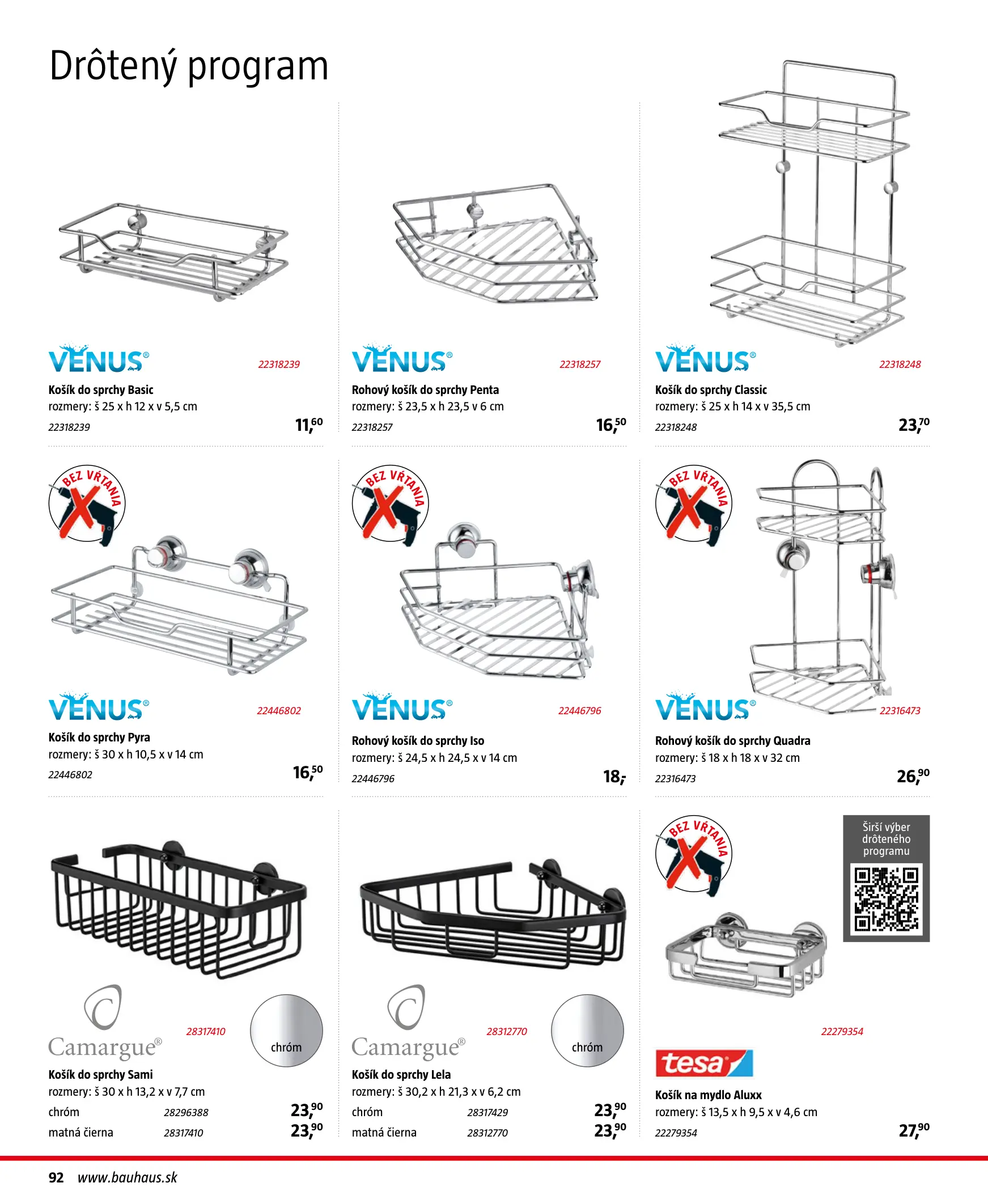 Drôtený program

VENUS®
22318239
Košík do sprchy Basic
rozmery: š 25 x h 12 x v 5,5 cm
22318239
11,60

VENUS®
22318257
Rohový košík do sprchy Penta
rozmery: š 23,5 x h 23,5 v 6 cm
22318257
16,50

VENUS®
22318248
Košík do sprchy Classic
rozmery: š 25 x h 14 x v 35,5 cm
22318248
23,70

BEZ VŔTANIA

VENUS®
22446802
Košík do sprchy Pyra
rozmery: š 30 x h 10,5 x v 14 cm
22446802
16,50

BEZ VŔTANIA

VENUS®
22446796
Rohový košík do sprchy Iso
rozmery: š 24,5 x h 24,5 x v 14 cm
22446796
18,-

BEZ VŔTANIA

VENUS®
22316473
Rohový košík do sprchy Quadra
rozmery: š 18 x h 18 x v 32 cm
22316473
26,90

Camargue®
28317410
chróm
Košík do sprchy Sami
rozmery: š 30 x h 13,2 x v 7,7 cm
chróm 28296388 23,90
matná čierna 28317410 23,90

Camargue®
28312770
chróm
Košík do sprchy Lela
rozmery: š 30,2 x h 21,3 x v 6,2 cm
chróm 28317429 23,90
matná čierna 28312770 23,90

BEZ VŔTANIA

Širší výber drôteného programu

22279354
tesa
Košík na mydlo Aluxx
rozmery: š 13,5 x h 9,5 x v 4,6 cm
22279354
27,90

92 www.bauhaus.sk