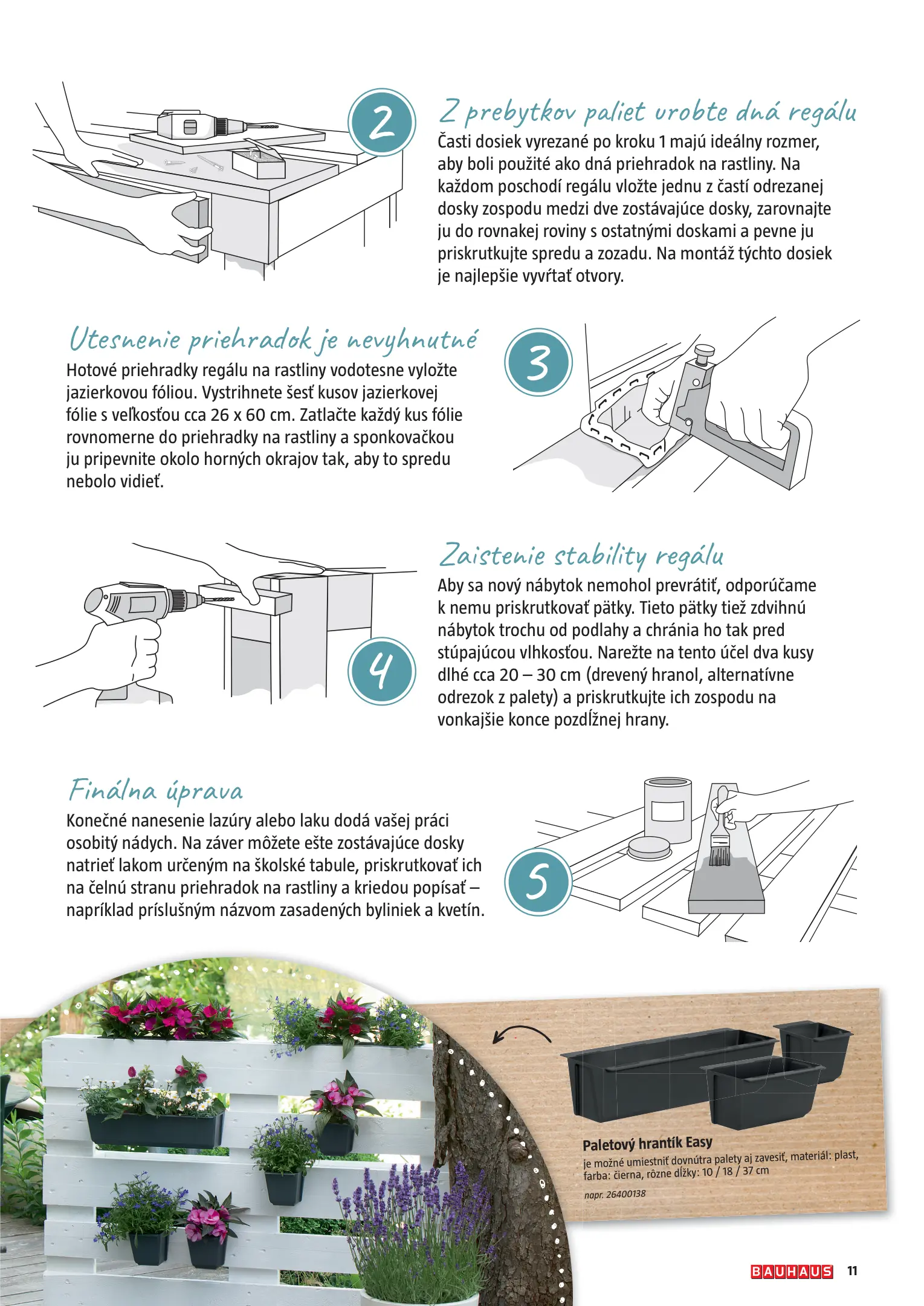 2

Z prebytkov paliet urobte dná regálu

Časti dosiek vyrezané po kroku 1 majú ideálny rozmer, aby boli použité ako dná priehradok na rastliny. Na každom poschodí regálu vložte jednu z častí odrezanej dosky zospodu medzi dve zostávajúce dosky, zarovnajte ju do rovnakej roviny s ostatnými doskami a pevne ju priskrutkujte spredu a zozadu. Na montáž týchto dosiek je najlepšie vyvŕtať otvory.

Utesnenie priehradok je nevyhnutné

Hotové priehradky regálu na rastliny vodotesne vyložte jazierkovou fóliou. Vystrihnete šesť kusov jazierkovej fólie s veľkosťou cca 26 x 60 cm. Zatlačte každý kus fólie rovnomerne do priehradky na rastliny a sponkovačkou ju pripevnite okolo horných okrajov tak, aby to spredu nebolo vidieť.

3

Zaistenie stability regálu

Aby sa nový nábytok nemohol prevrátiť, odporúčame k nemu priskrutkovať pätky. Tieto pätky tiež zdvihnú nábytok trochu od podlahy a chránia ho tak pred stúpajúcou vlhkosťou. Narežte na tento účel dva kusy dlhé cca 20 – 30 cm (drevený hranol, alternatívne odrezok z palety) a priskrutkujte ich zospodu na vonkajšie konce pozdĺžnej hrany.

4

Finálna úprava

Konečné nanesenie lazúry alebo laku dodá vašej práci osobitý nádych. Na záver môžete ešte zostávajúce dosky natrieť lakom určeným na školské tabule, priskrutkovať ich na čelnú stranu priehradok na rastliny a kriedou popísať – napríklad príslušným názvom zasadených byliniek a kvetín.

5

Paletový hrantík Easy
je možné umiestniť dovnútra palety aj zavesiť, materiál: plast, farba: čierna, rôzne dĺžky: 10 / 18 / 37 cm
napr. 26400138

BAUHAUS 11