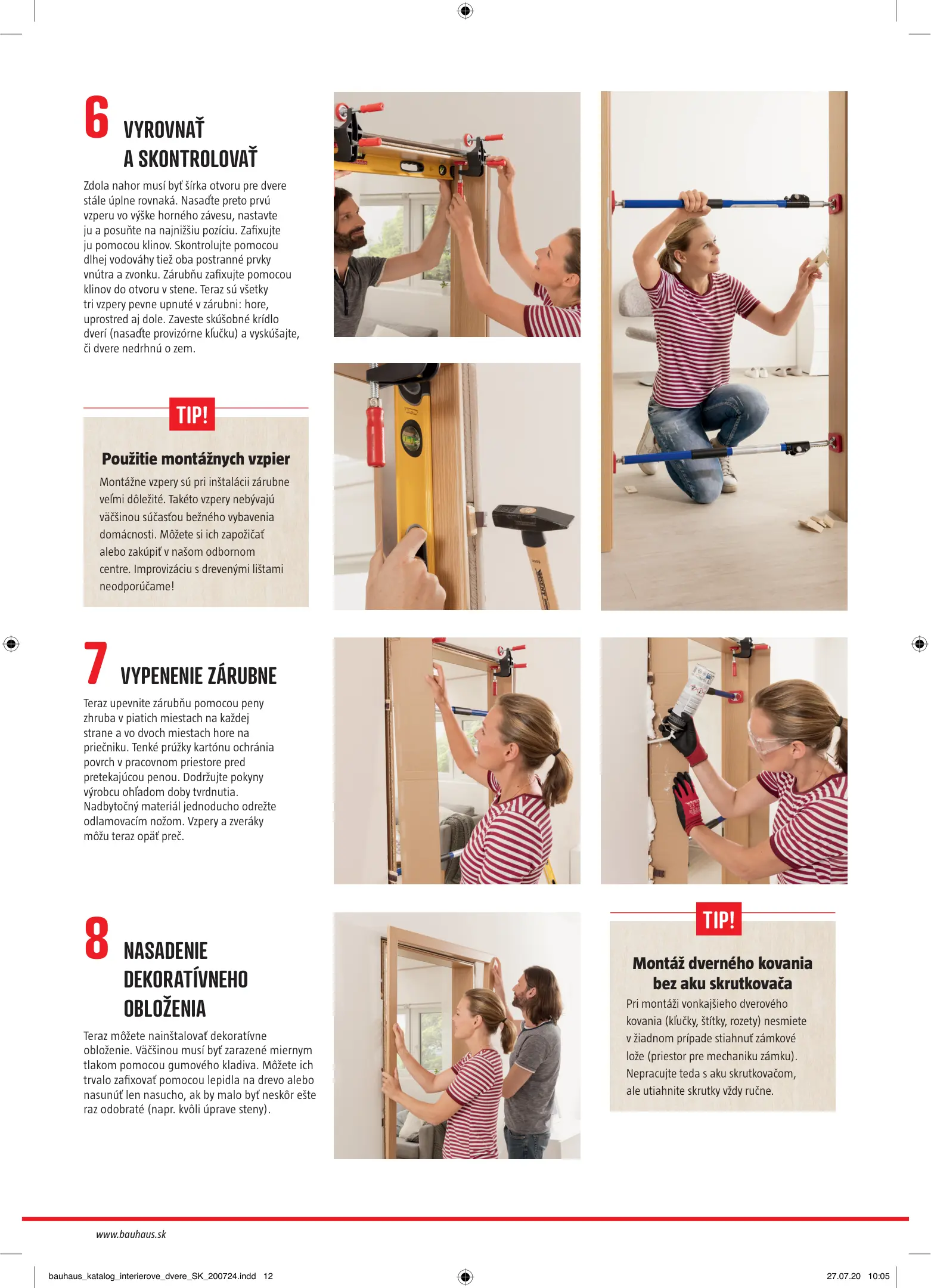 6 VYROVNAŤ A SKONTROLOVAŤ

Zdola nahor musí byť šírka otvoru pre dvere stále úplne rovnaká. Nasaďte preto prvú vzperu vo výške horného závesu, nastavte ju a posuňte na najnižšiu pozíciu. Zafixujte ju pomocou klinov. Skontrolujte pomocou dlhej vodováhy tiež oba postranné prvky vnútra a zvonku. Zárubňu zafixujte pomocou klinov do otvoru v stene. Teraz sú všetky tri vzpery pevne upnuté v zárubni: hore, uprostred aj dole. Zaveste skúšobné krídlo dverí (nasaďte provizórne kľučku) a vyskúšajte, či dvere nedrhnú o zem.

TIP!

Použitie montážnych vzpier

Montážne vzpery sú pri inštalácii zárubne veľmi dôležité. Takéto vzpery nebývajú väčšinou súčasťou bežného vybavenia domácnosti. Môžete si ich zapožičať alebo zakúpiť v našom odbornom centre. Improvizáciu s drevenými lištami neodporúčame!

7 VYPENENIE ZÁRUBNE

Teraz upevnite zárubňu pomocou peny zhruba v piatich miestach na každej strane a vo dvoch miestach hore na priečniku. Tenké prúžky kartónu ochránia povrch v pracovnom priestore pred pretekajúcou penou. Dodržujte pokyny výrobcu ohľadom doby tvrdnutia. Nadbytočný materiál jednoducho odrežte odlamovacím nožom. Vzpery a zveráky môžu teraz opäť preč.

8 NASADENIE DEKORATÍVNEHO OBLOŽENIA

Teraz môžete nainštalovať dekoratívne obloženie. Väčšinou musí byť zarazené miernym tlakom pomocou gumového kladiva. Môžete ich trvalo zafixovať pomocou lepidla na drevo alebo nasunúť len nasucho, ak by malo byť neskôr ešte raz odobraté (napr. kvôli úprave steny).

TIP!

Montáž dverného kovania bez aku skrutkovača

Pri montáži vonkajšieho dverového kovania (kľučky, štítky, rozety) nesmiete v žiadnom prípade stiahnuť zámkové lože (priestor pre mechaniku zámku). Nepracujte teda s aku skrutkovačom, ale utiahnite skrutky vždy ručne.

www.bauhaus.sk

bauhaus_katalog_interierove_dvere_SK_200724.indd 12

27.07.20 10:05