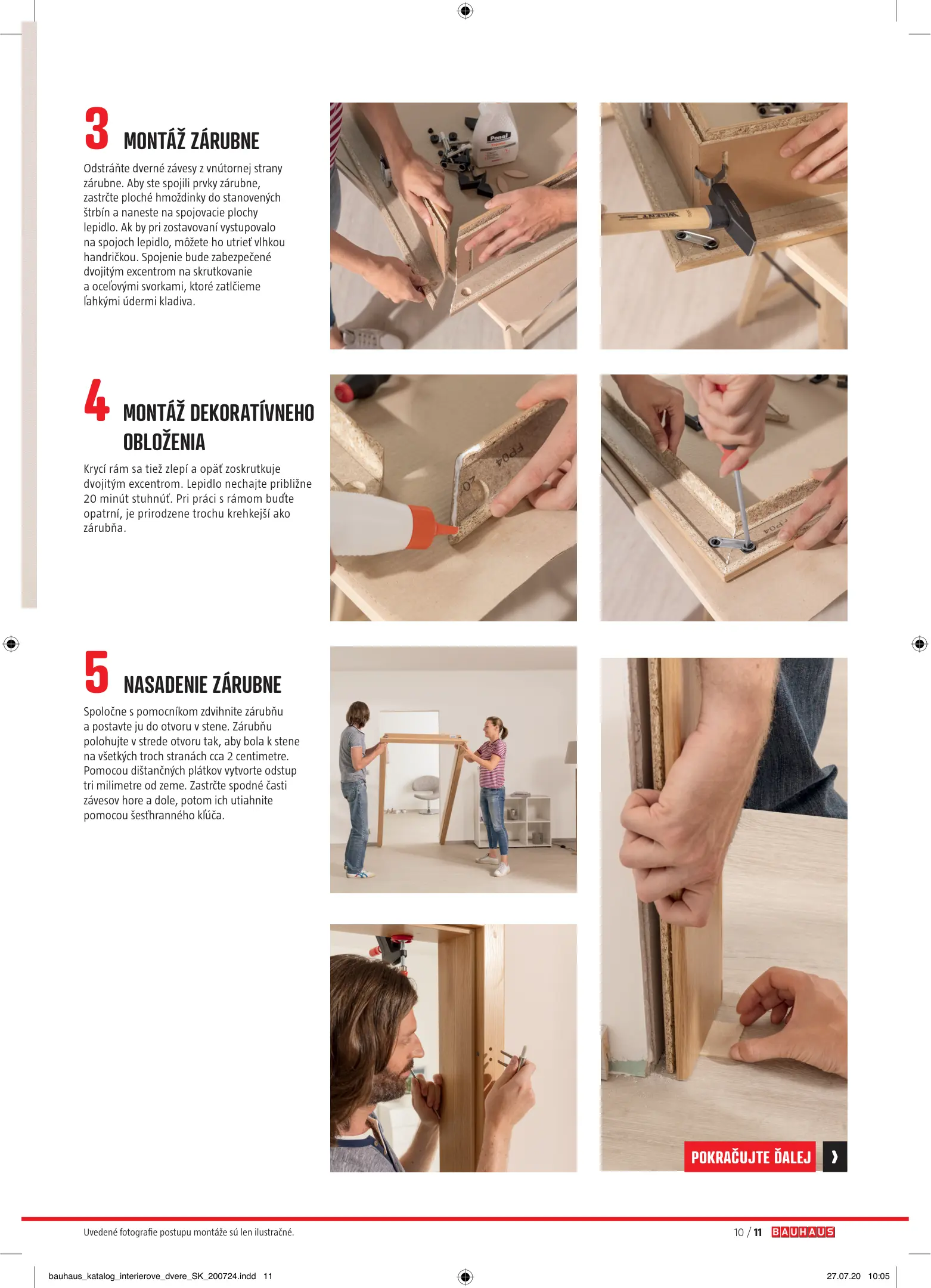 3 MONTÁŽ ZÁRUBNE

Odstráňte dverné závesy z vnútornej strany zárubne. Aby ste spojili prvky zárubne, zastrčte ploché hmoždinky do stanovených štrbín a naneste na spojovacie plochy lepidlo. Ak by pri zostavovaní vystupovalo na spojoch lepidlo, môžete ho utrieť vlhkou handričkou. Spojenie bude zabezpečené dvojitým excentrom na skrutkovanie a oceľovými svorkami, ktoré zatlčieme ľahkými údermi kladiva.

Ponal

4 MONTÁŽ DEKORATÍVNEHO OBLOŽENIA

Krycí rám sa tiež zlepí a opäť zoskrutkuje dvojitým excentrom. Lepidlo nechajte približne 20 minút stuhnúť. Pri práci s rámom buďte opatrní, je prirodzene trochu krehkejší ako zárubňa.

FP04

FP04

5 NASADENIE ZÁRUBNE

Spoločne s pomocníkom zdvihnite zárubňu a postavte ju do otvoru v stene. Zárubňu polohujte v strede otvoru tak, aby bola k stene na všetkých troch stranách cca 2 centimetre. Pomocou dištančných plátkov vytvorte odstup tri milimetre od zeme. Zastrčte spodné časti závesov hore a dole, potom ich utiahnite pomocou šesťhranného kľúča.

POKRAČUJTE ĎALEJ ›

Uvedené fotografie postupu montáže sú len ilustračné.

10 / 11 BAUHAUS

bauhaus_katalog_interierove_dvere_SK_200724.indd 11

27.07.20 10:05