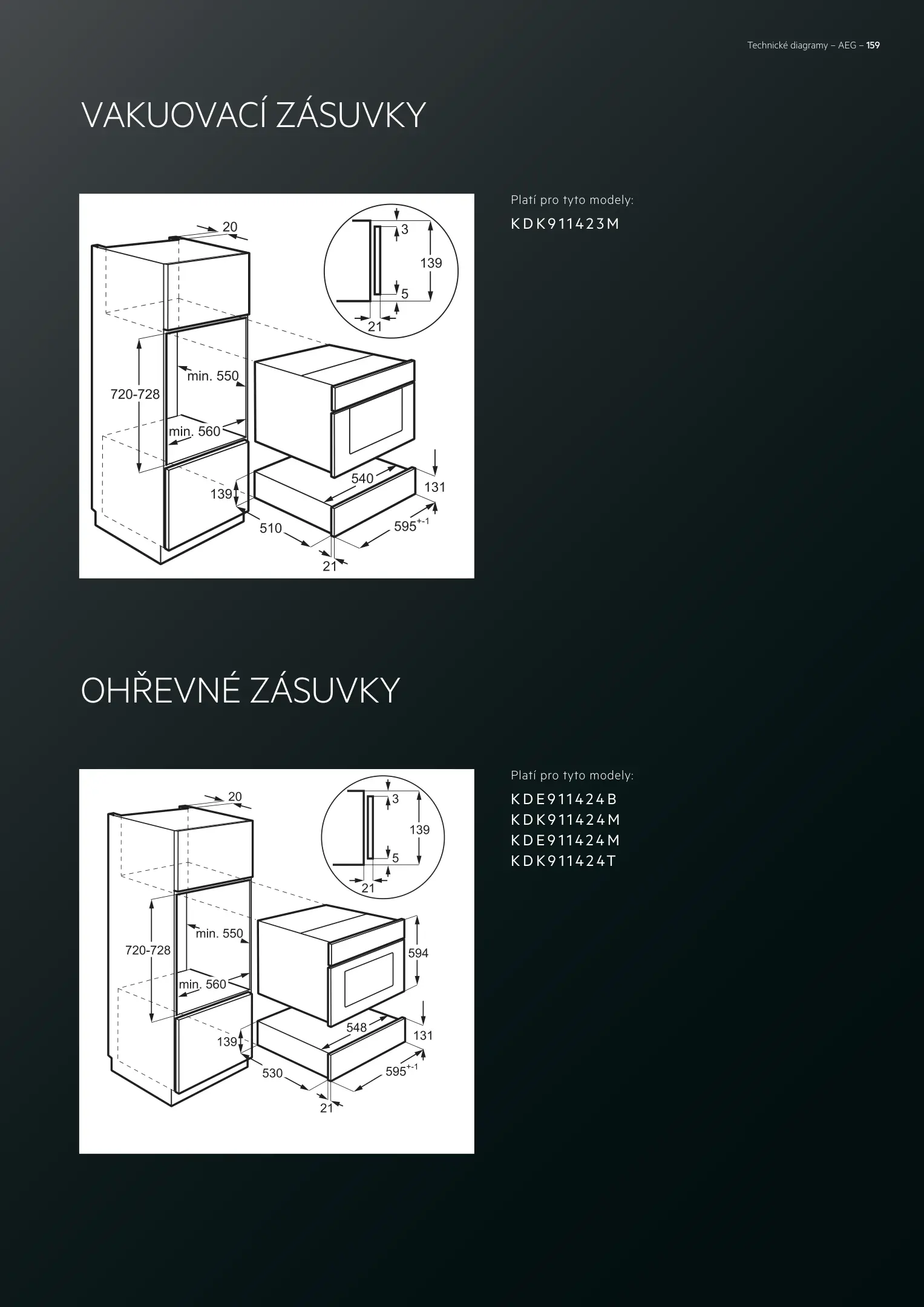 Technické diagramy – AEG – 159

VAKUOVACÍ ZÁSUVKY

20
3
139
5
21
min. 550
720-728
min. 560
540
131
139
510
$595^{+-1}$
21

Platí pro tyto modely:
KDK911423M

OHŘEVNÉ ZÁSUVKY

20
3
139
5
21
min. 550
720-728
594
min. 560
548
131
139
530
$595^{+-1}$
21

Platí pro tyto modely:
KDE911424B
KDK911424M
KDE911424M
KDK911424T