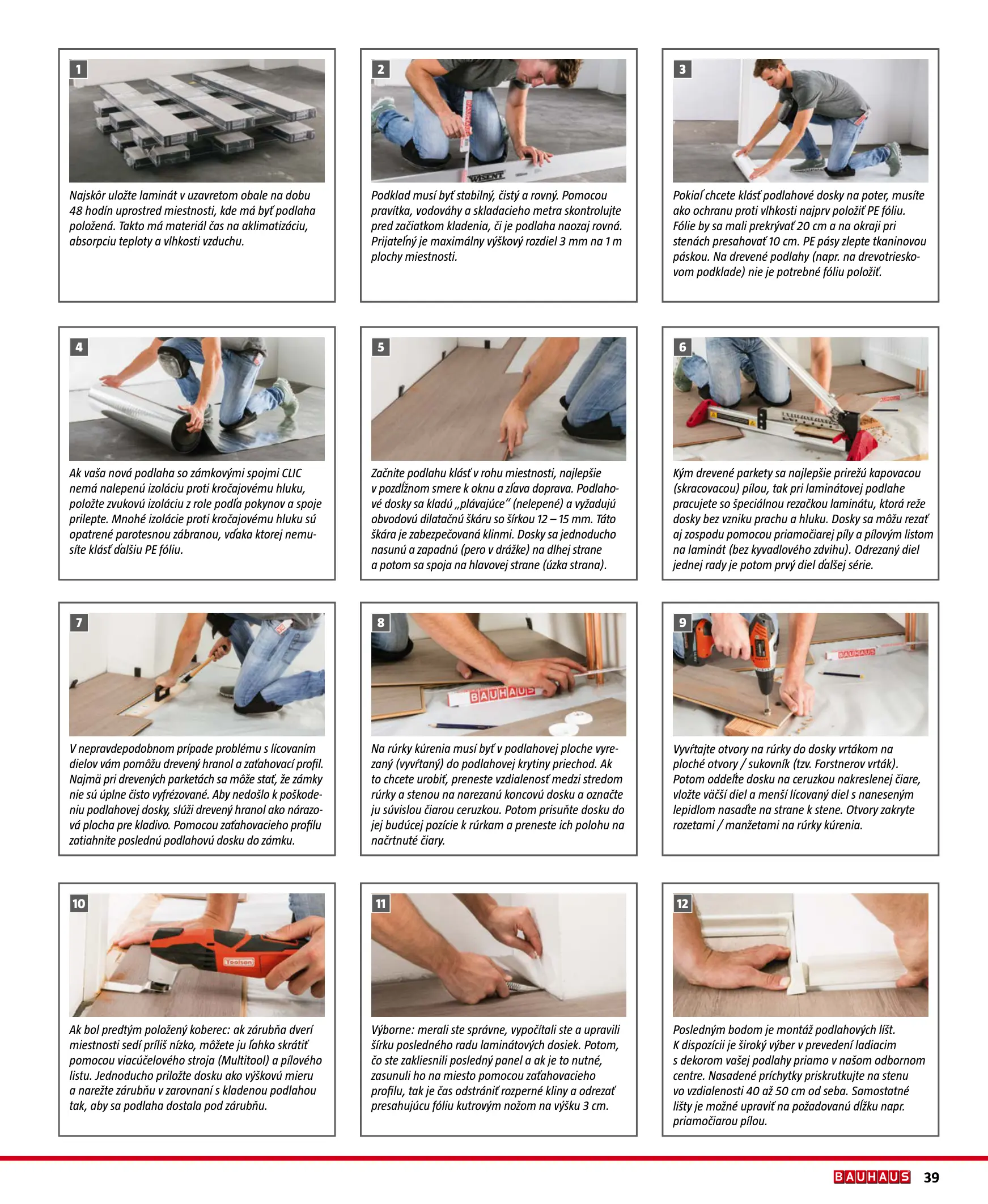 1

Najskôr uložte laminát v uzavretom obale na dobu 48 hodín uprostred miestnosti, kde má byť podlaha položená. Takto má materiál čas na aklimatizáciu, absorpciu teploty a vlhkosti vzduchu.

2

WISENT

Podklad musí byť stabilný, čistý a rovný. Pomocou pravítka, vodováhy a skladacieho metra skontrolujte pred začiatkom kladenia, či je podlaha naozaj rovná. Prijateľný je maximálny výškový rozdiel 3 mm na 1 m plochy miestnosti.

3

Pokiaľ chcete klásť podlahové dosky na poter, musíte ako ochranu proti vlhkosti najprv položiť PE fóliu. Fólie by sa mali prekrývať 20 cm a na okraji pri stenách presahovať 10 cm. PE pásy zlepte tkaninovou páskou. Na drevené podlahy (napr. na drevotrieskovom podklade) nie je potrebné fóliu položiť.

4

Ak vaša nová podlaha so zámkovými spojmi CLIC nemá nalepenú izoláciu proti kročajovému hluku, položte zvukovú izoláciu z role podľa pokynov a spoje prilepte. Mnohé izolácie proti kročajovému hluku sú opatrené parotesnou zábranou, vďaka ktorej nemusíte klásť ďalšiu PE fóliu.

5

Začnite podlahu klásť v rohu miestnosti, najlepšie v pozdĺžnom smere k oknu a zľava doprava. Podlahové dosky sa kladú „plávajúce" (nelepené) a vyžadujú obvodovú dilatačnú škáru so šírkou 12 – 15 mm. Táto škára je zabezpečovaná klinmi. Dosky sa jednoducho nasunú a zapadnú (pero v drážke) na dlhej strane a potom sa spoja na hlavovej strane (úzka strana).

6

Kým drevené parkety sa najlepšie prirežú kapovacou (skracovacou) pílou, tak pri laminátovej podlahe pracujete so špeciálnou rezačkou laminátu, ktorá reže dosky bez vzniku prachu a hluku. Dosky sa môžu rezať aj zospodu pomocou priamočiarej píly a pílovým listom na laminát (bez kyvadlového zdvihu). Odrezaný diel jednej rady je potom prvý diel ďalšej série.

7

V nepravdepodobnom prípade problému s lícovaním dielov vám pomôžu drevený hranol a zaťahovací profil. Najmä pri drevených parketách sa môže stať, že zámky nie sú úplne čisto vyfrézované. Aby nedošlo k poškodeniu podlahovej dosky, slúži drevený hranol ako nárazová plocha pre kladivo. Pomocou zaťahovacieho profilu zatiahnite poslednú podlahovú dosku do zámku.

8

BAUHAUS

Na rúrky kúrenia musí byť v podlahovej ploche vyrezaný (vyvŕtaný) do podlahovej krytiny priechod. Ak to chcete urobiť, preneste vzdialenosť medzi stredom rúrky a stenou na narezanú koncovú dosku a označte ju súvislou čiarou ceruzkou. Potom prisuňte dosku do jej budúcej pozície k rúrkam a preneste ich polohu na načrtnuté čiary.

9

BAUHAUS

Vyvŕtajte otvory na rúrky do dosky vrtákom na ploché otvory / sukovník (tzv. Forstnerov vrták). Potom oddeľte dosku na ceruzkou nakreslenej čiare, vložte väčší diel a menší lícovaný diel s naneseným lepidlom nasaďte na strane k stene. Otvory zakryte rozetami / manžetami na rúrky kúrenia.

10

Toolson

Ak bol predtým položený koberec: ak zárubňa dverí miestnosti sedí príliš nízko, môžete ju ľahko skrátiť pomocou viacúčelového stroja (Multitool) a pílového listu. Jednoducho priložte dosku ako výškovú mieru a narežte zárubňu v zarovnaní s kladenou podlahou tak, aby sa podlaha dostala pod zárubňu.

11

Výborne: merali ste správne, vypočítali ste a upravili šírku posledného radu laminátových dosiek. Potom, čo ste zakliesnili posledný panel a ak je to nutné, zasunuli ho na miesto pomocou zaťahovacieho profilu, tak je čas odstrániť rozperné kliny a odrezať presahujúcu fóliu kutrovým nožom na výšku 3 cm.

12

Posledným bodom je montáž podlahových líšt. K dispozícii je široký výber v prevedení ladiacim s dekorom vašej podlahy priamo v našom odbornom centre. Nasadené príchytky priskrutkujte na stenu vo vzdialenosti 40 až 50 cm od seba. Samostatné lišty je možné upraviť na požadovanú dĺžku napr. priamočiarou pílou.

BAUHAUS 39